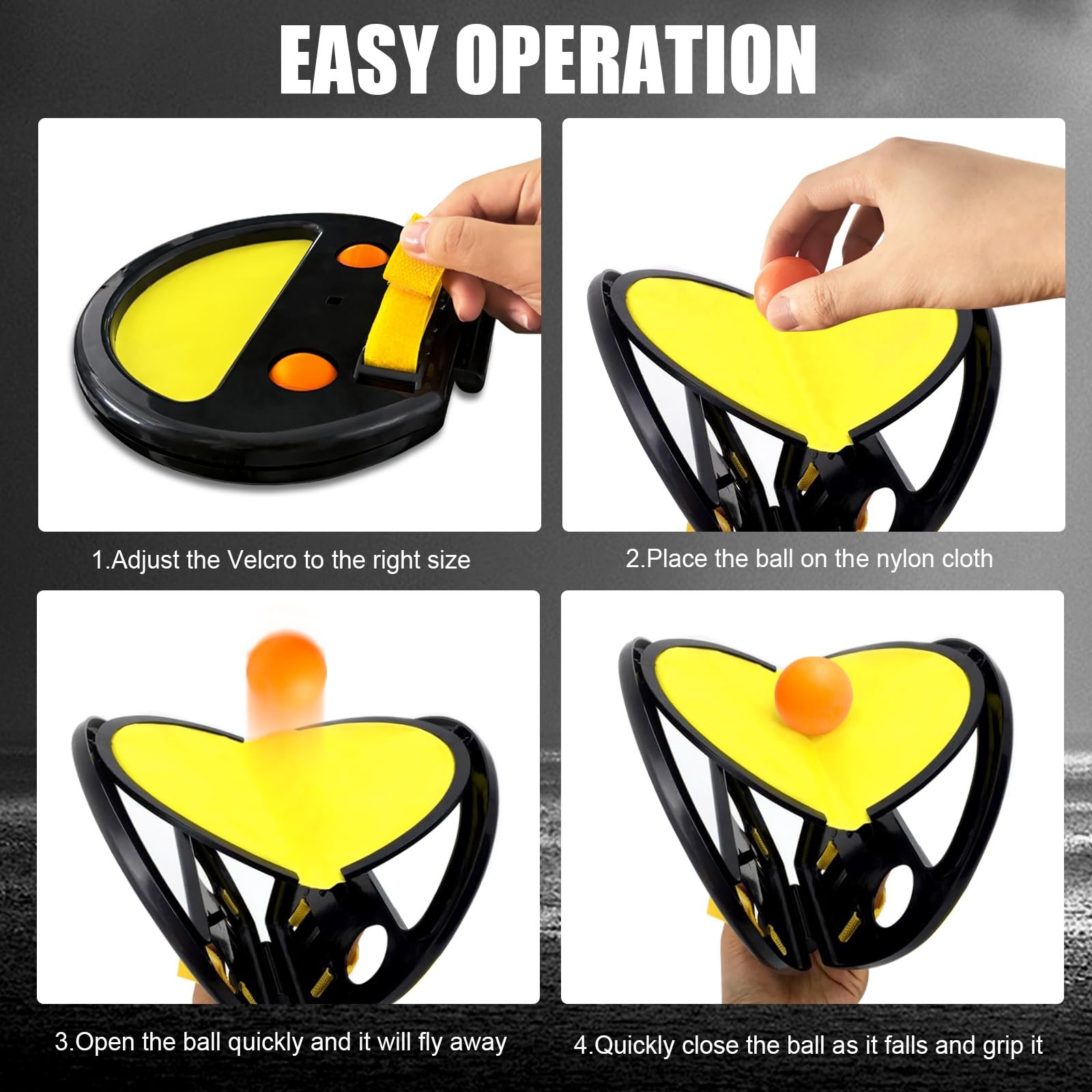 EASY OPERATION

1.Adjust the Velcro to the right size

2.Place the ball on the nylon cloth

3.Open the ball quickly and it will fly away

4.Quickly close the ball as it falls and grip it