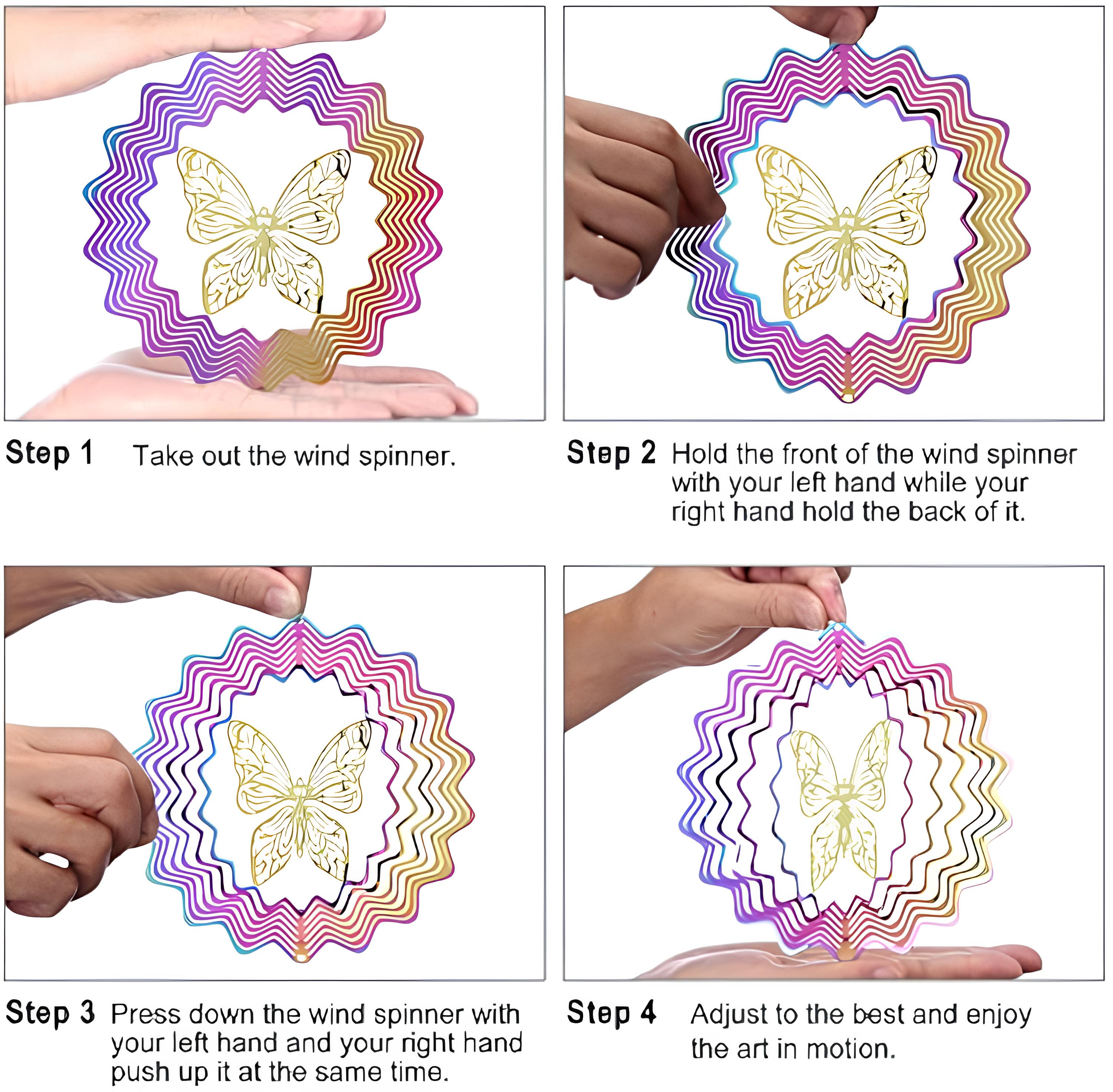 Step 1 Take out the wind spinner.

Step 2 Hold the front of the wind spinner with your left hand while your right hand hold the back of it.

Step 3 Press down the wind spinner with your left hand and your right hand push up it at the same time.

Step 4 Adjust to the best and enjoy the art in motion.