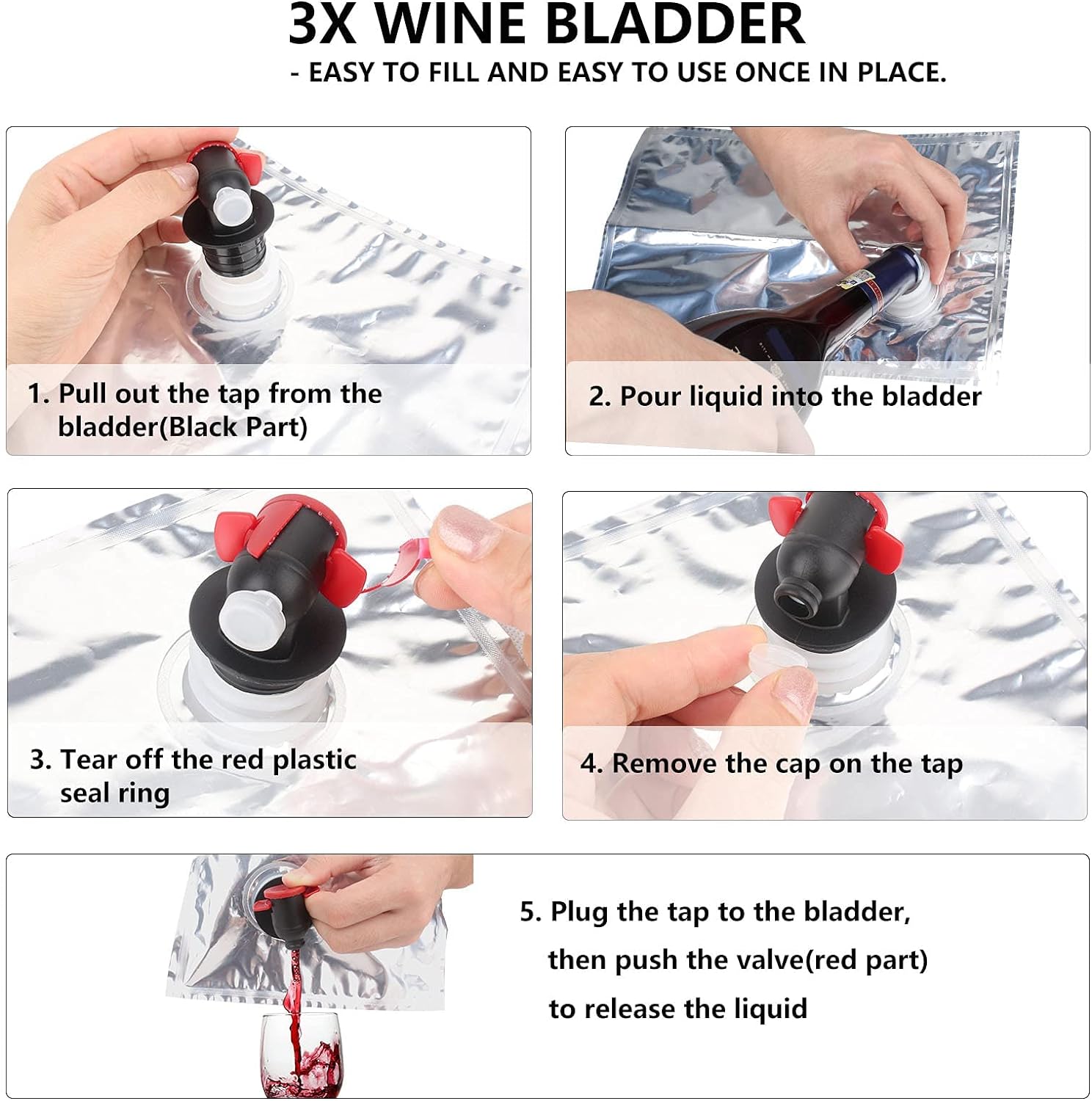 3X WINE BLADDER
- EASY TO FILL AND EASY TO USE ONCE IN PLACE.

1. Pull out the tap from the bladder(Black Part)

2. Pour liquid into the bladder

3. Tear off the red plastic seal ring

4. Remove the cap on the tap

5. Plug the tap to the bladder, then push the valve(red part) to release the liquid