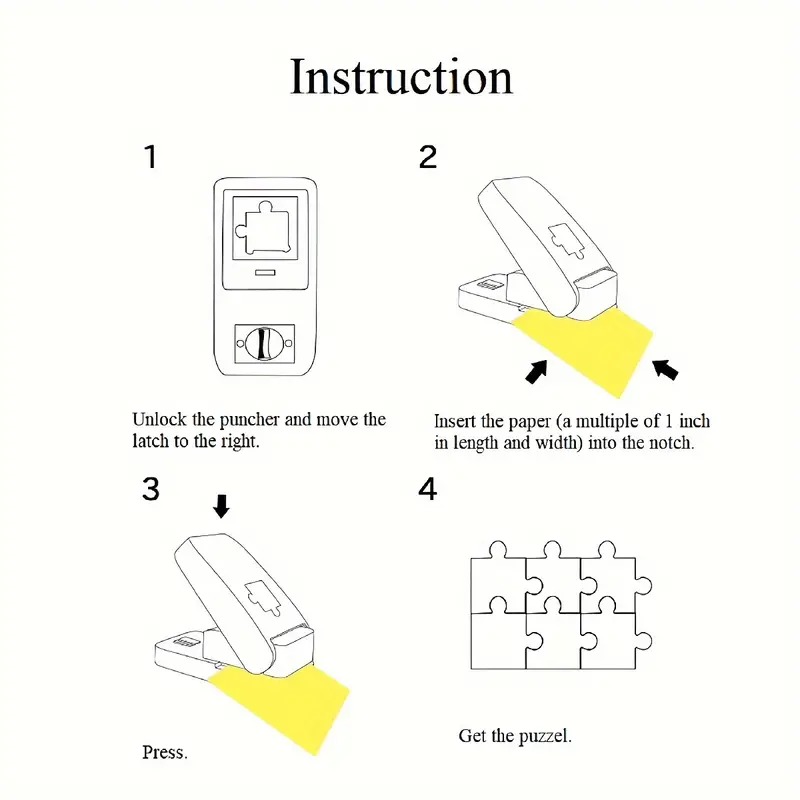 Instruction

1

Unlock the puncher and move the latch to the right.

2

Insert the paper (a multiple of 1 inch in length and width) into the notch.

3

Press.

4

Get the puzzel.