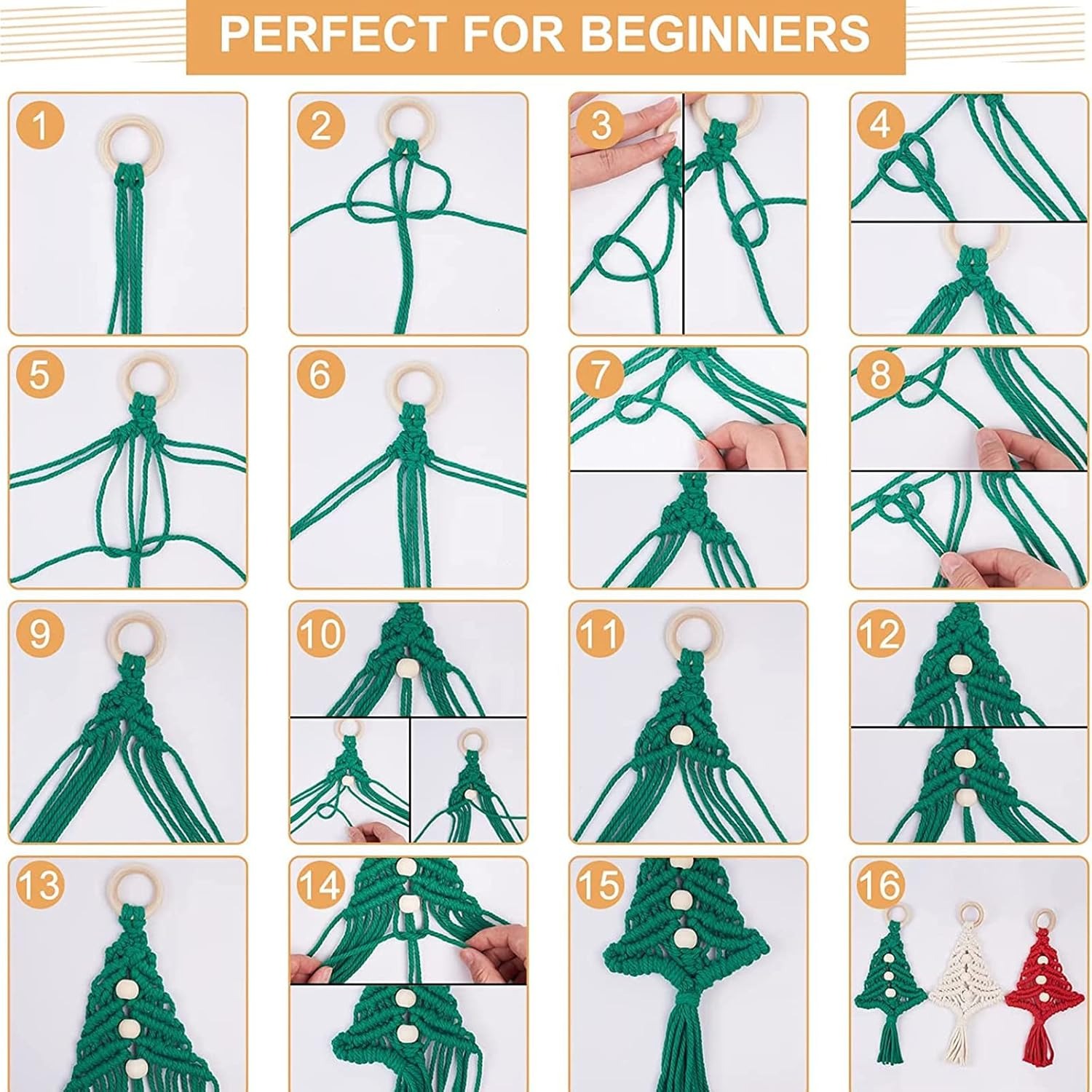 PERFECT FOR BEGINNERS

1

2

3

4

5

6

7

8

9

10

11

12

13

14

15

16