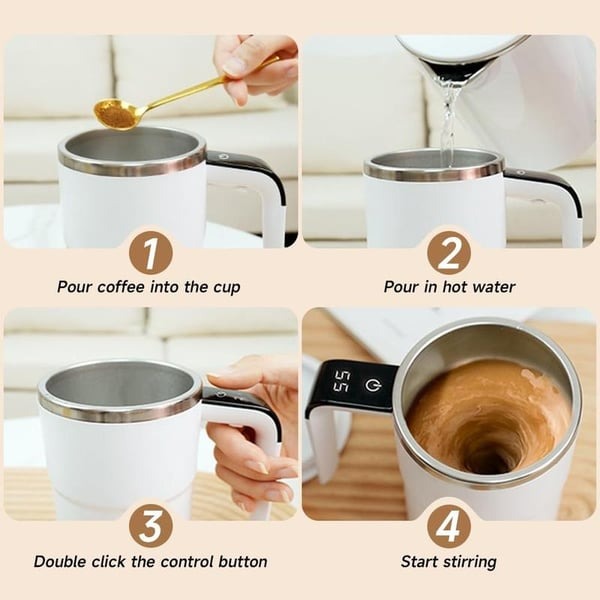 1
Pour coffee into the cup

2
Pour in hot water

3
Double click the control button

55

4
Start stirring