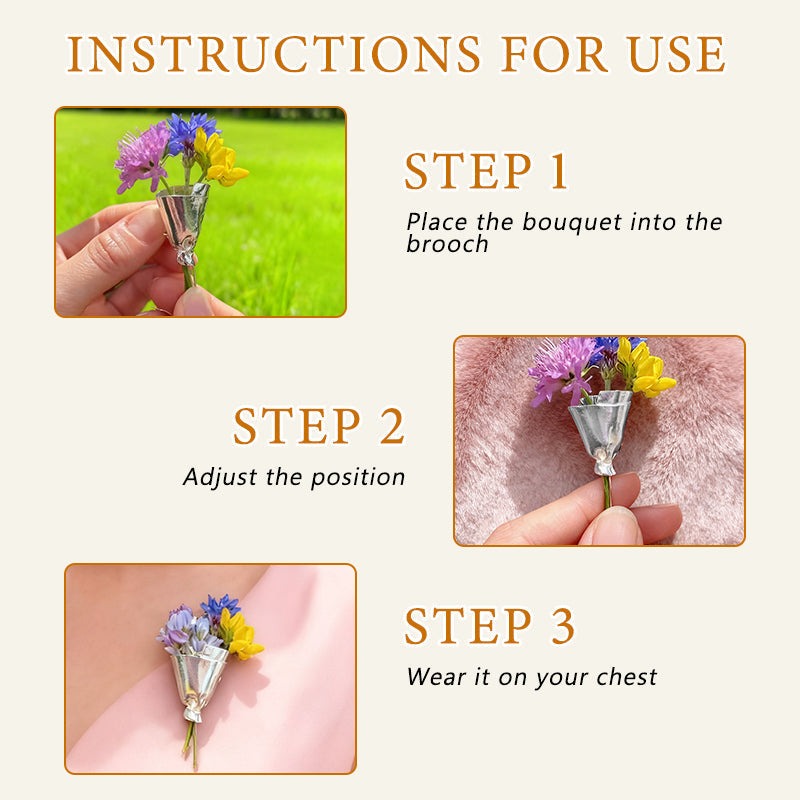 INSTRUCTIONS FOR USE

STEP 1

Place the bouquet into the brooch

STEP 2

Adjust the position

STEP 3

Wear it on your chest