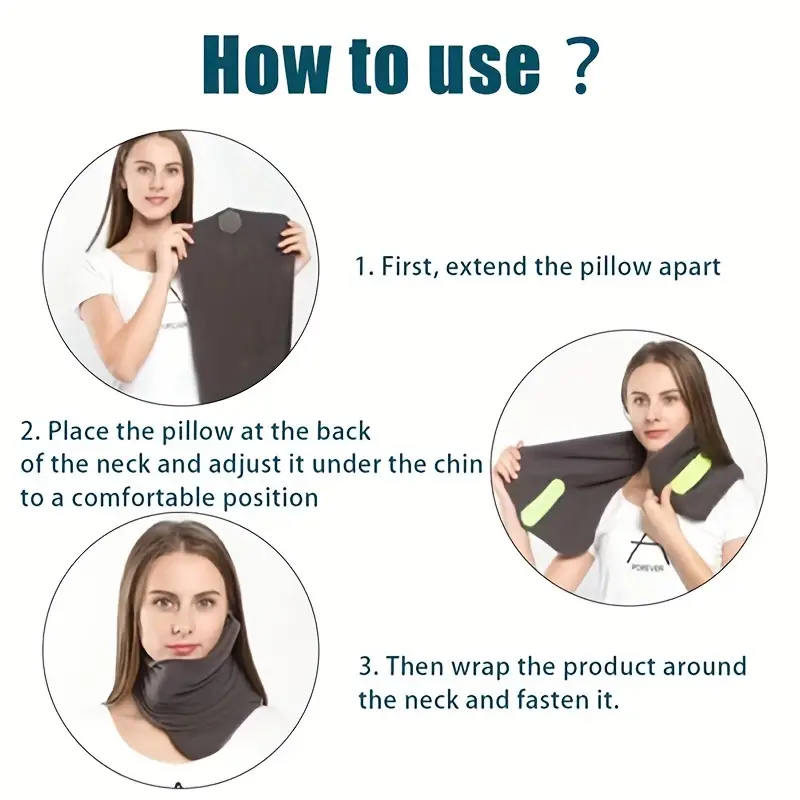 How to use ?

1. First, extend the pillow apart

2. Place the pillow at the back of the neck and adjust it under the chin to a comfortable position

FOREVER

3. Then wrap the product around the neck and fasten it.