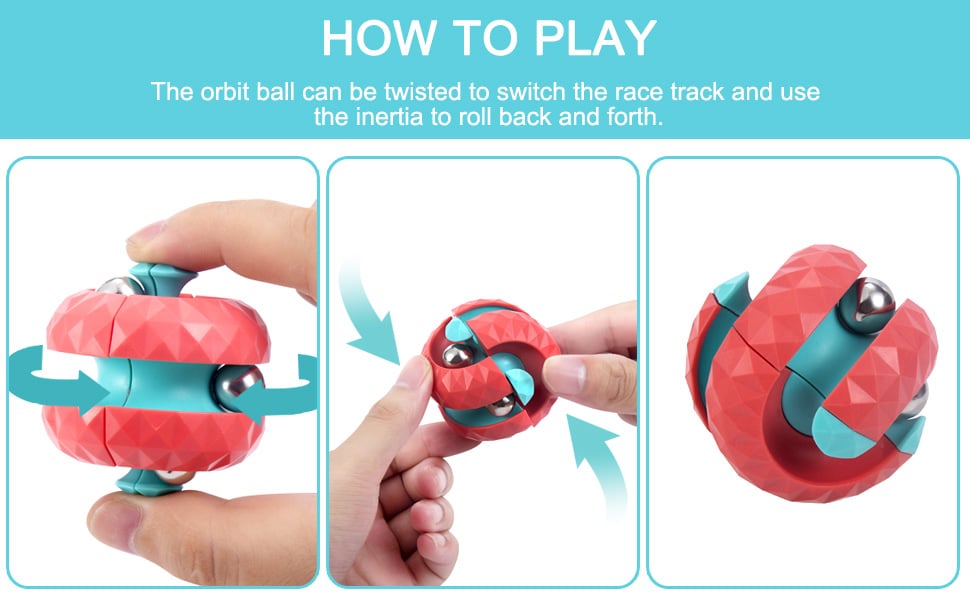 HOW TO PLAY

The orbit ball can be twisted to switch the race track and use the inertia to roll back and forth.