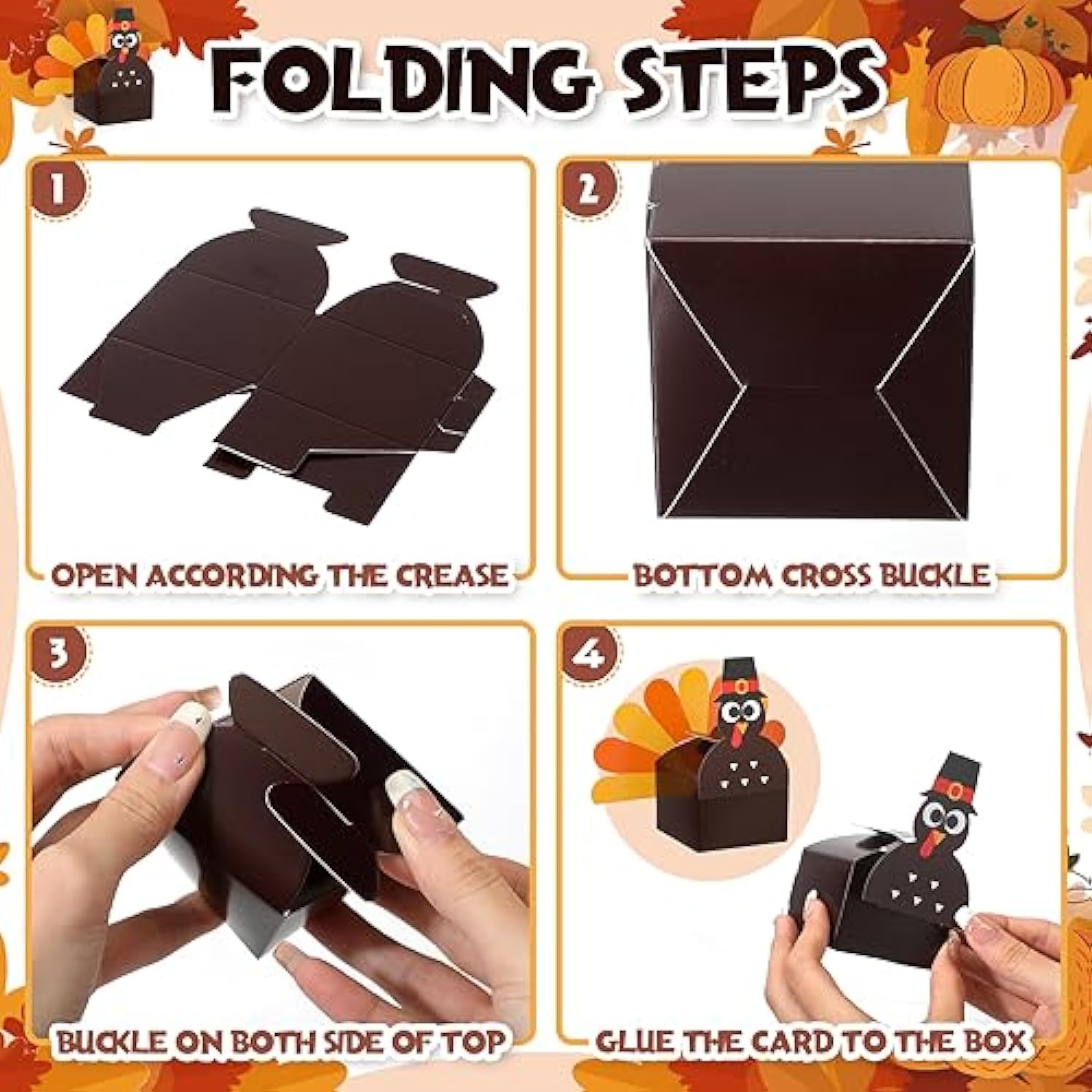 FOLDING STEPS

1

OPEN ACCORDING THE CREASE

2

BOTTOM CROSS BUCKLE

3

BUCKLE ON BOTH SIDE OF TOP

4

GLUE THE CARD TO THE BOX