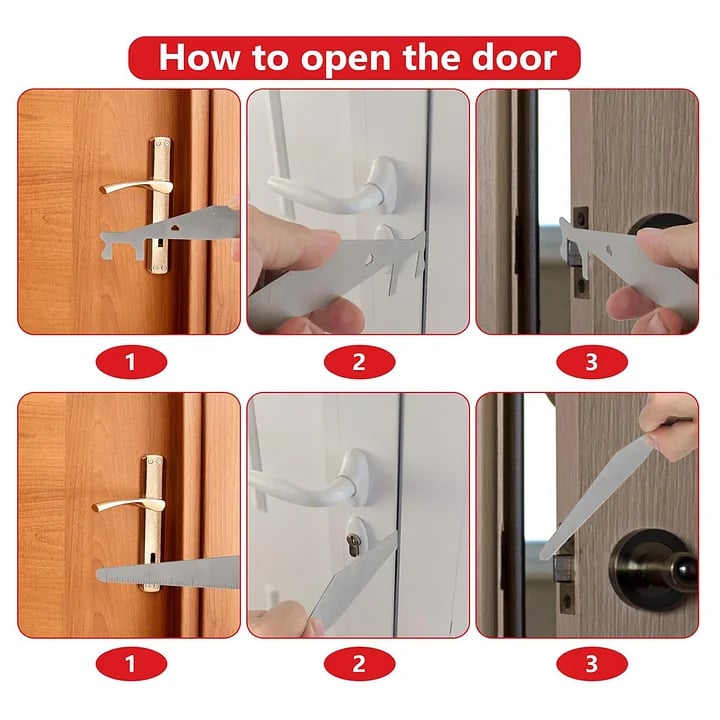 How to open the door

1

2

3

1

2

3