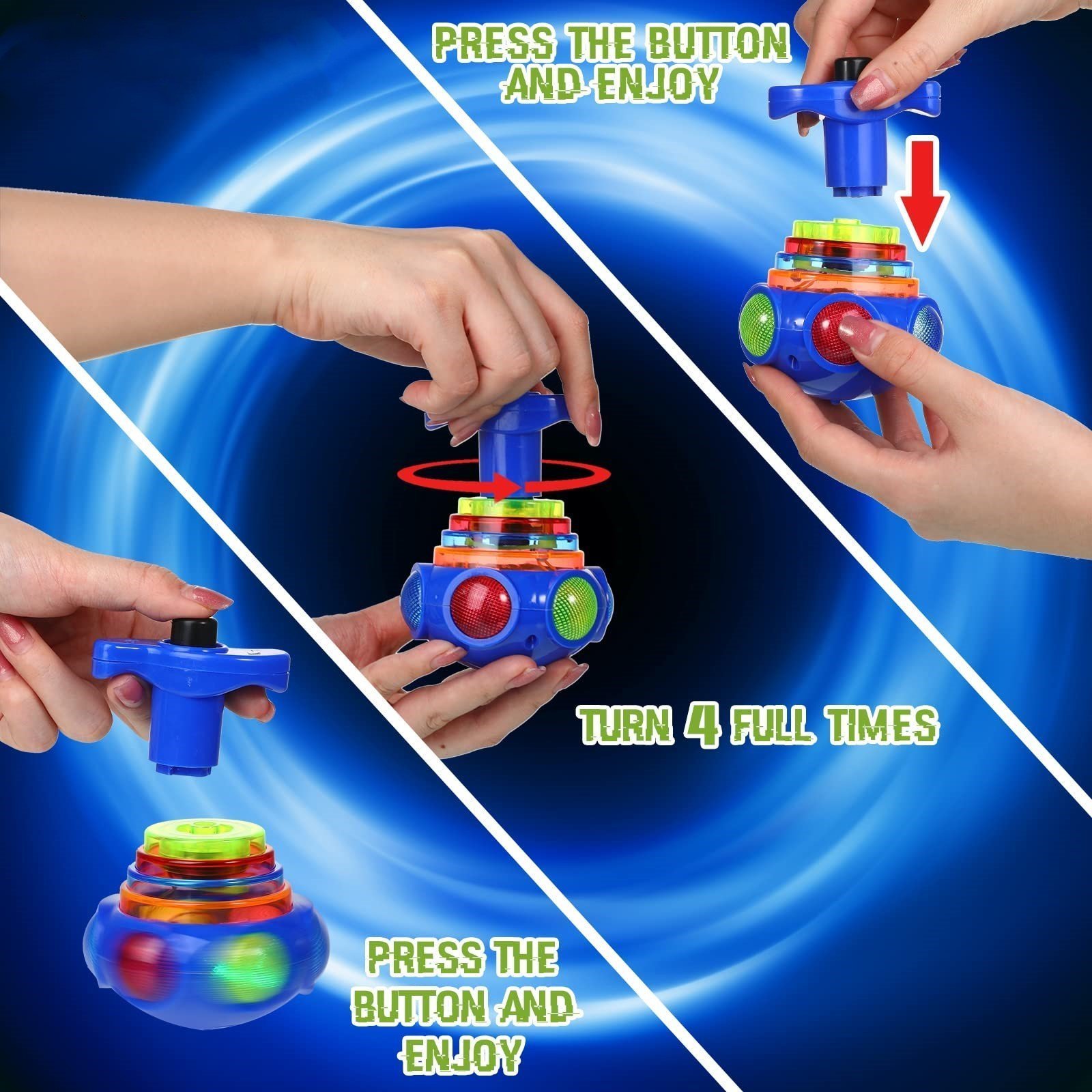 PRESS THE BUTTON AND ENJOY

TURN 4 FULL TIMES

PRESS THE BUTTON AND ENJOY