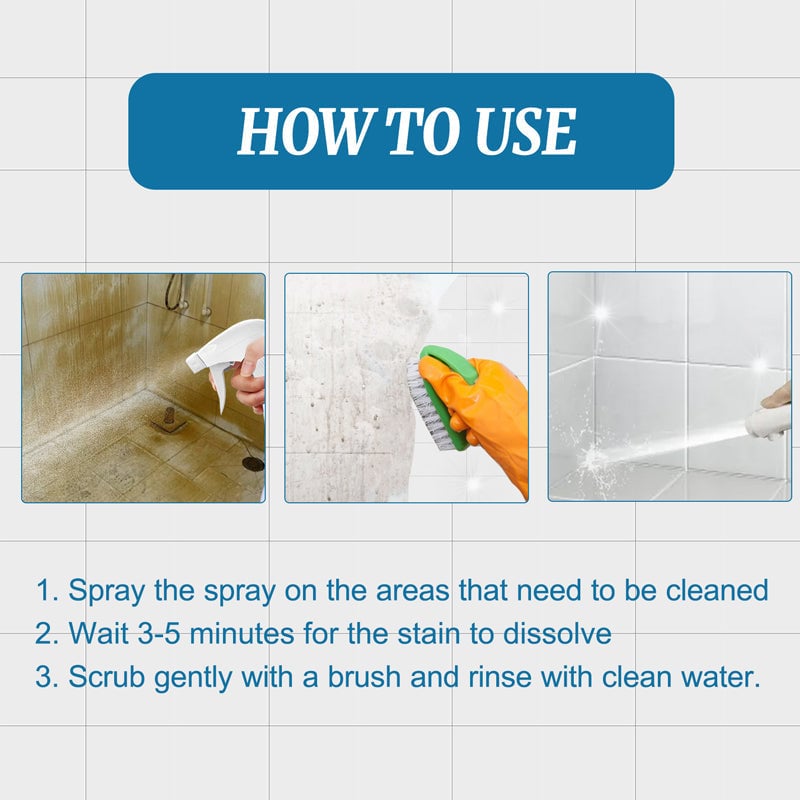 HOW TO USE

1. Spray the spray on the areas that need to be cleaned
2. Wait 3-5 minutes for the stain to dissolve
3. Scrub gently with a brush and rinse with clean water.