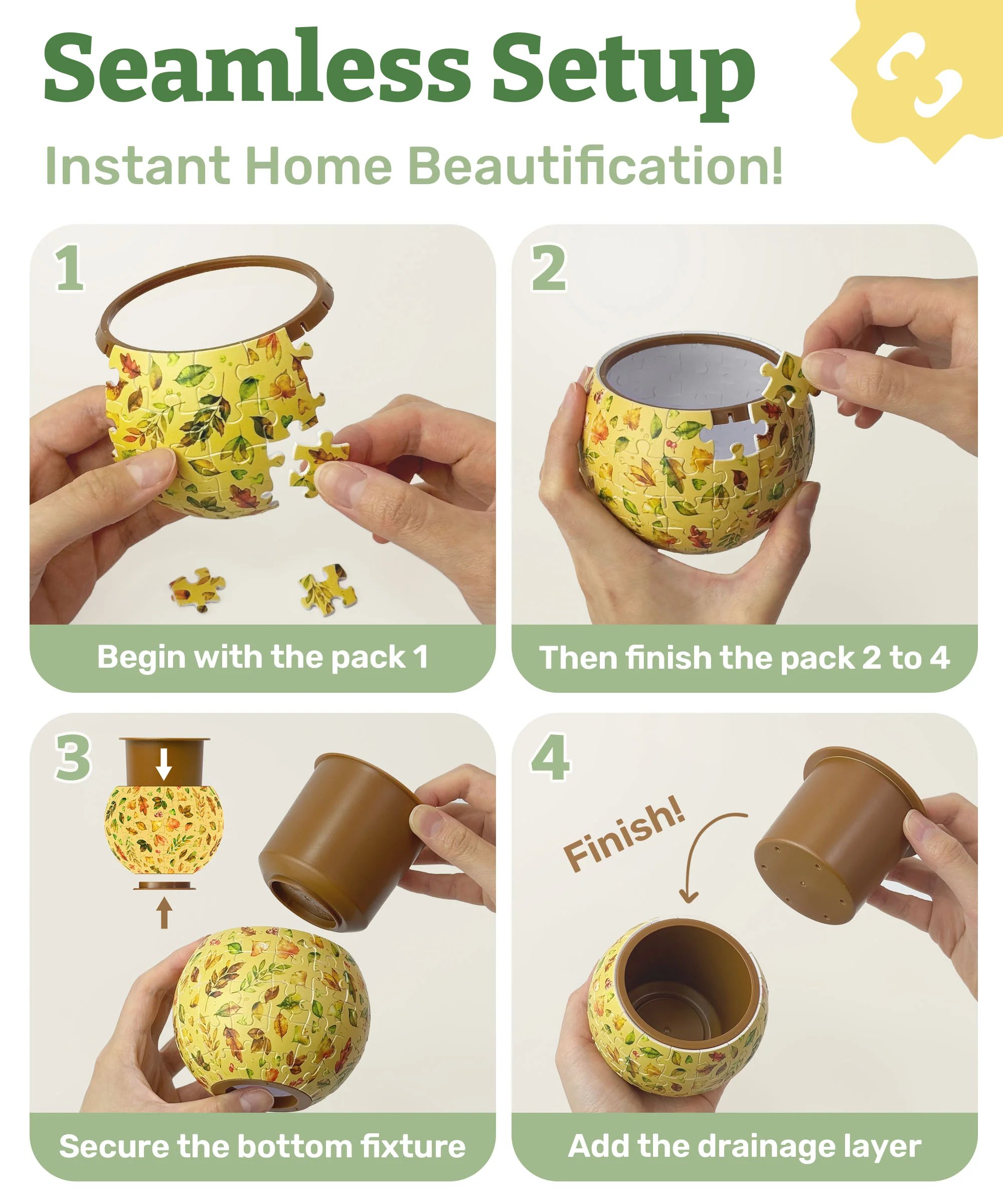 Seamless Setup

Instant Home Beautification!

1

Begin with the pack 1

2

Then finish the pack 2 to 4

3

Secure the bottom fixture

4

Finish!

Add the drainage layer