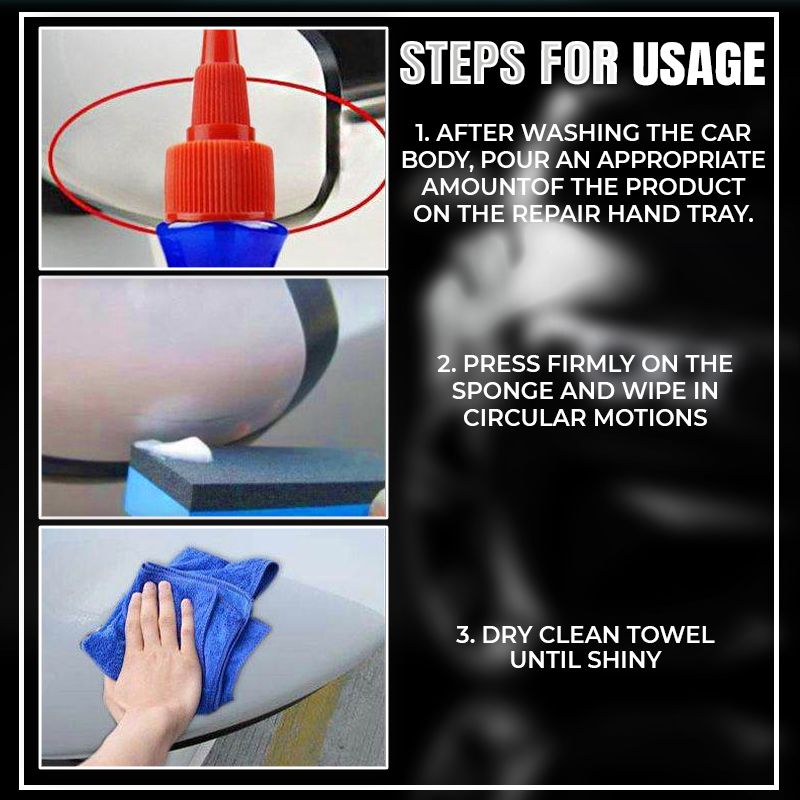 STEPS FOR USAGE

1. AFTER WASHING THE CAR BODY, POUR AN APPROPRIATE AMOUNTOF THE PRODUCT ON THE REPAIR HAND TRAY.

2. PRESS FIRMLY ON THE SPONGE AND WIPE IN CIRCULAR MOTIONS

3. DRY CLEAN TOWEL UNTIL SHINY