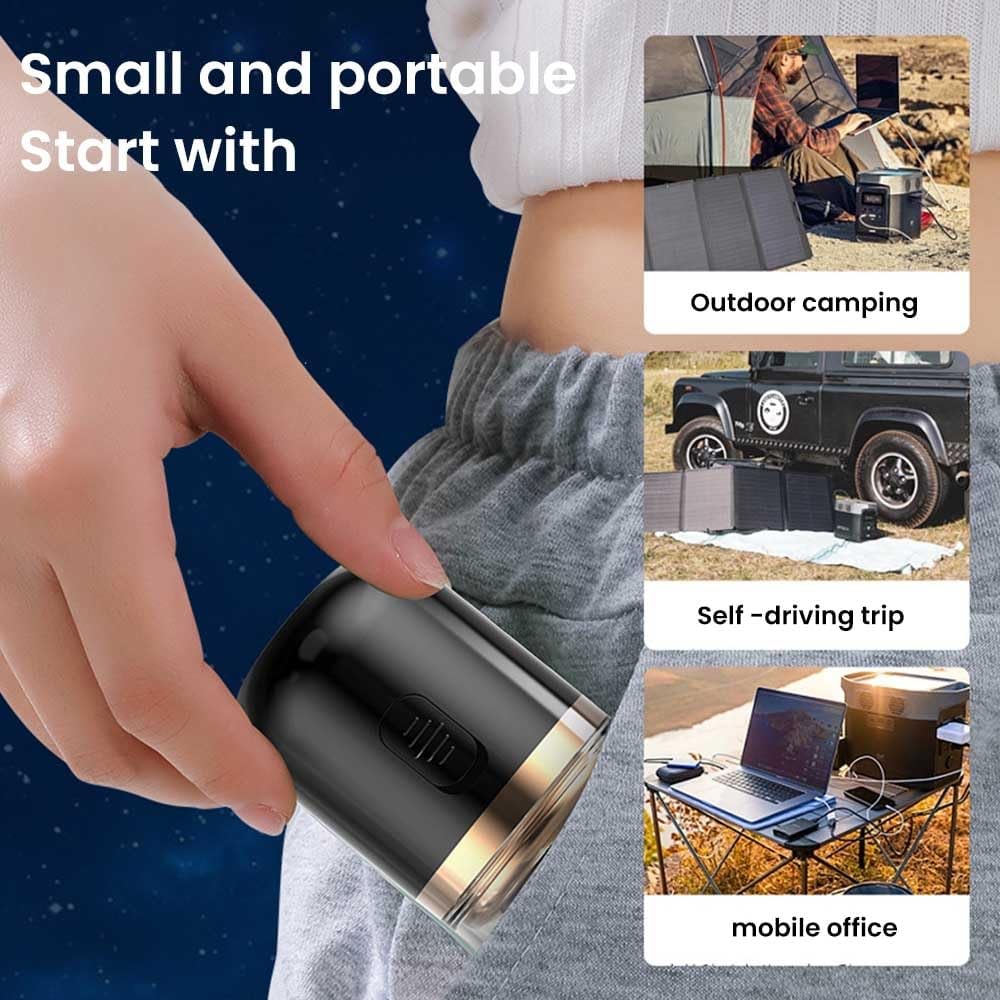 Small and portable
Start with

Outdoor camping

Self -driving trip

mobile office