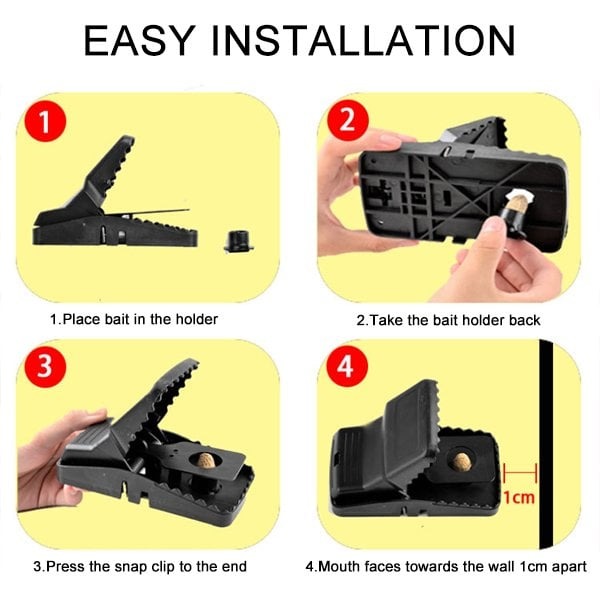 EASY INSTALLATION

1

1.Place bait in the holder

2

2.Take the bait holder back

3

3.Press the snap clip to the end

4

1cm

4.Mouth faces towards the wall 1cm apart