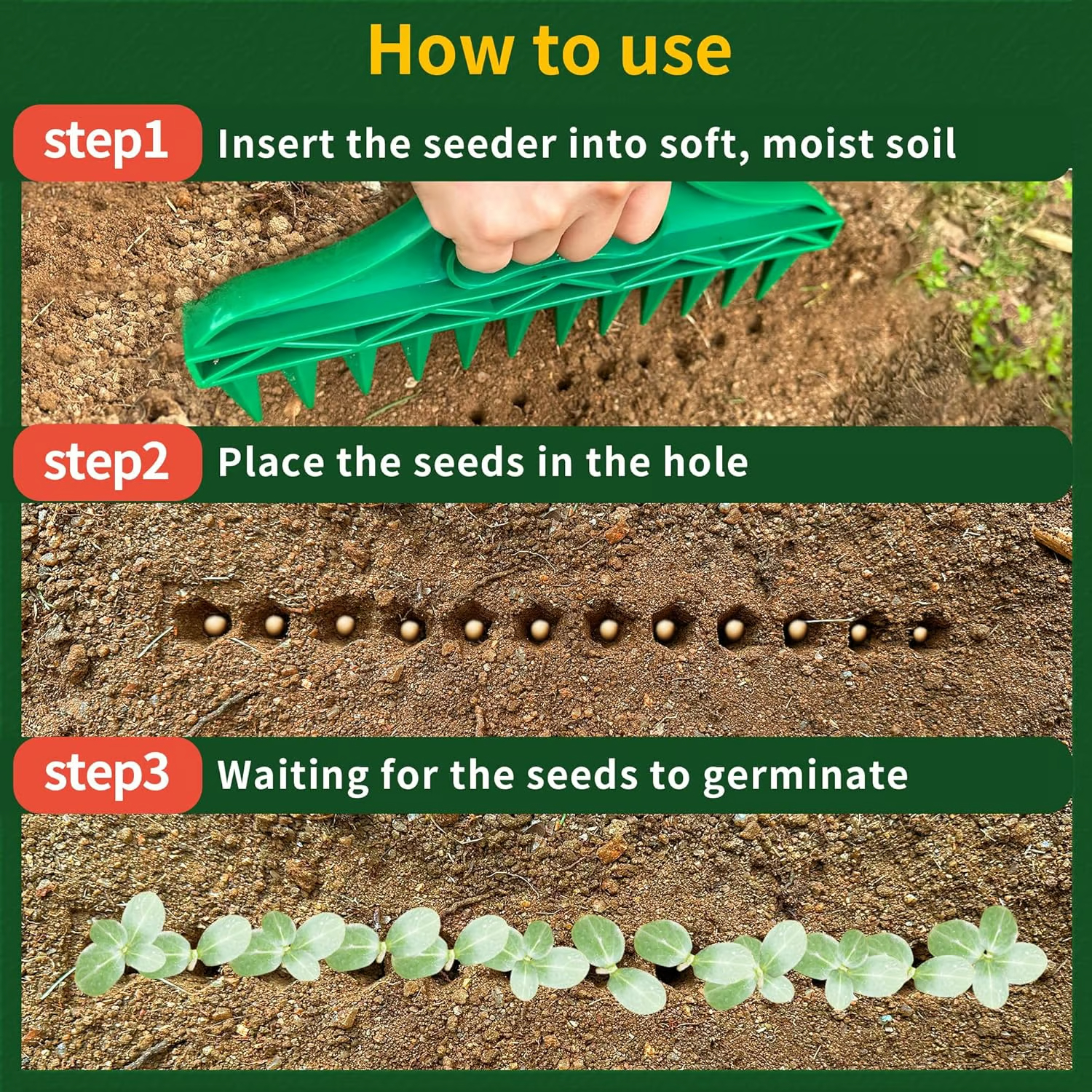 How to use

step1 Insert the seeder into soft, moist soil

step2 Place the seeds in the hole

step3 Waiting for the seeds to germinate