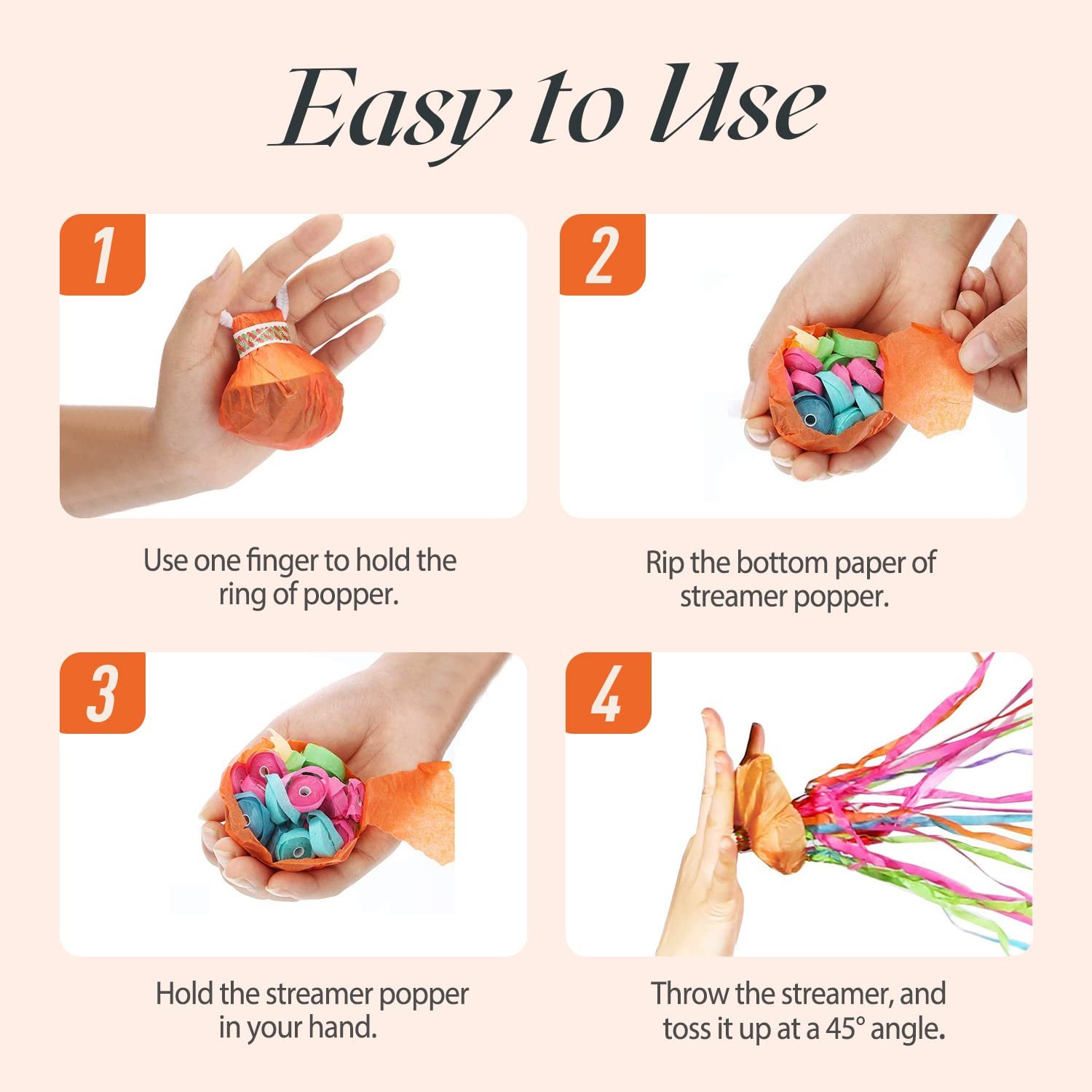 Easy to Use

1

Use one finger to hold the ring of popper.

2

Rip the bottom paper of streamer popper.

3

Hold the streamer popper in your hand.

4

Throw the streamer, and toss it up at a 45° angle.