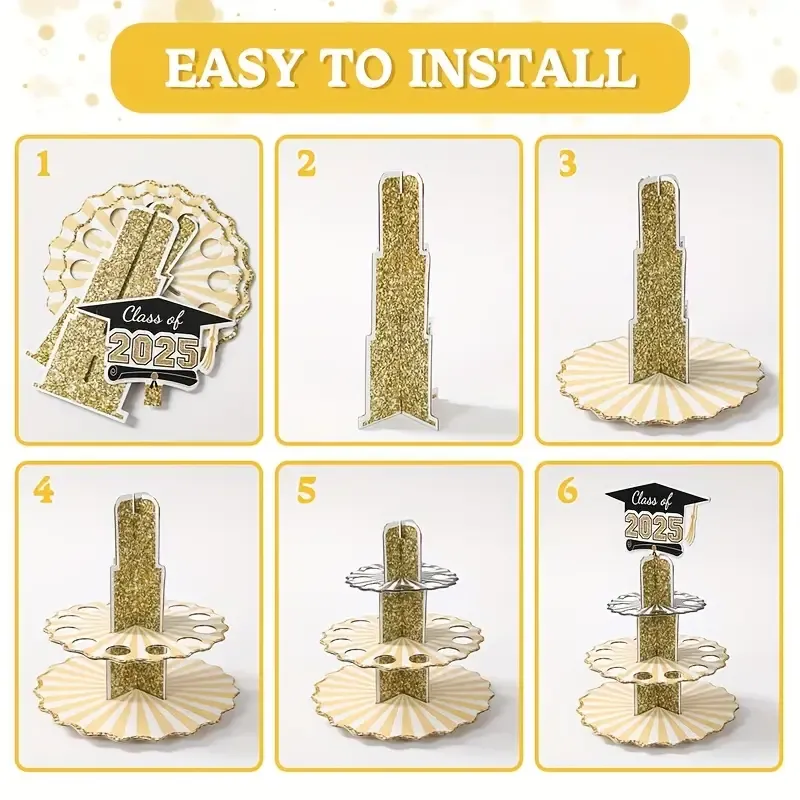 EASY TO INSTALL

1

Class of
2025

2

3

4

5

6

Class of
2025