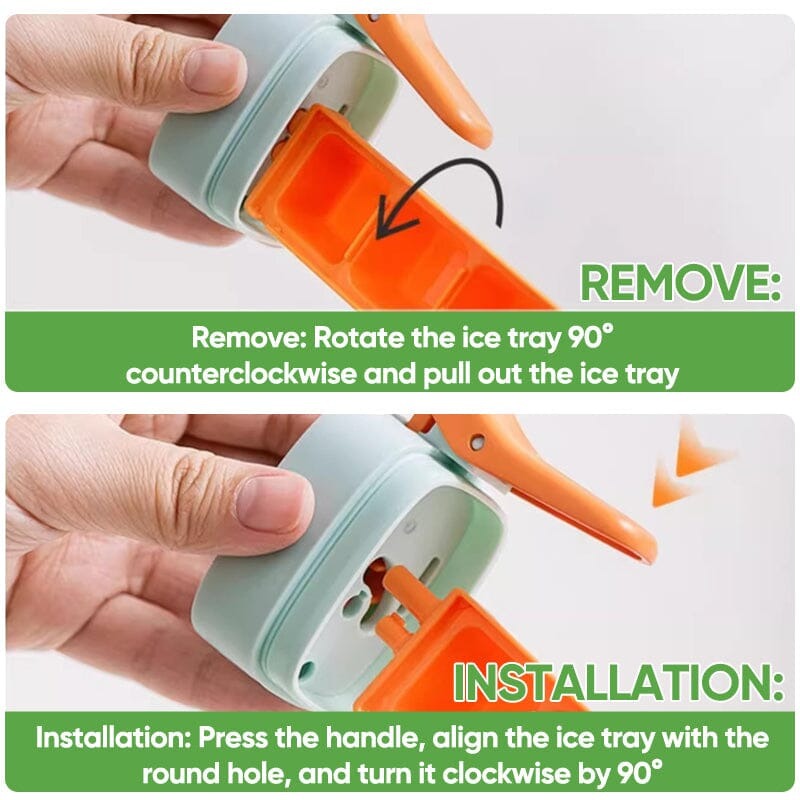 REMOVE:

Remove: Rotate the ice tray 90° counterclockwise and pull out the ice tray

INSTALLATION:

Installation: Press the handle, align the ice tray with the round hole, and turn it clockwise by 90°