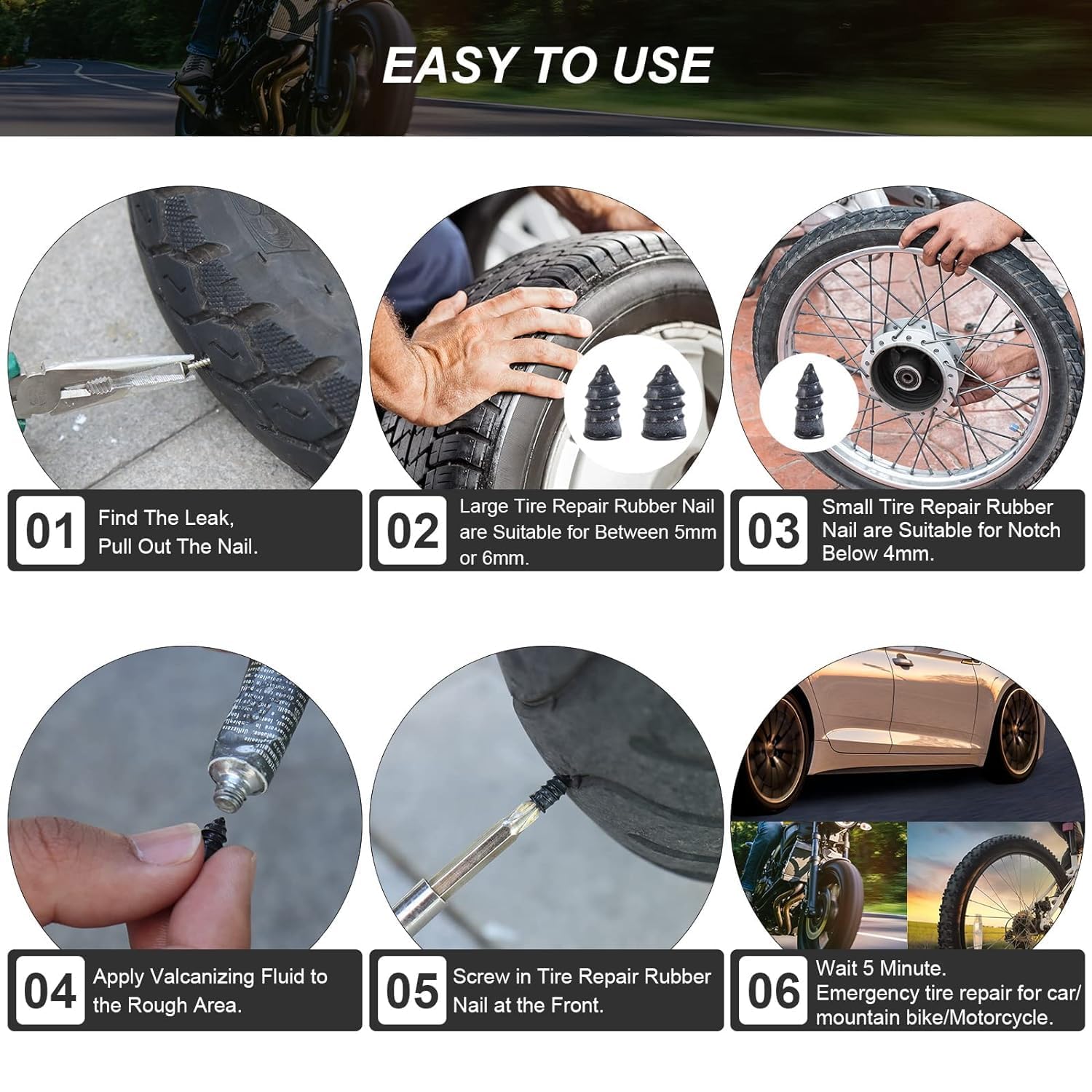 EASY TO USE

01 Find The Leak, Pull Out The Nail.

02 Large Tire Repair Rubber Nail are Suitable for Between 5mm or 6mm.

03 Small Tire Repair Rubber Nail are Suitable for Notch Below 4mm.

04 Apply Valcanizing Fluid to the Rough Area.

05 Screw in Tire Repair Rubber Nail at the Front.

06 Wait 5 Minute. Emergency tire repair for car/ mountain bike/Motorcycle.