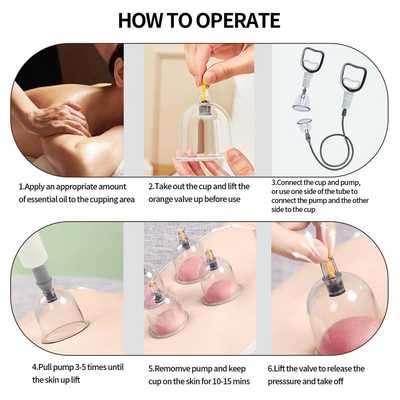 HOW TO OPERATE

1.Apply an appropriate amount of essential oil to the cupping area

2.Take out the cup and lift the orange valve up before use

3.Connect the cup and pump, or use one side of the tube to connect the pump and the other side to the cup

4.Pull pump 3-5 times until the skin up lift

5.Remomve pump and keep cup on the skin for 10-15 mins

6.Lift the valve to release the presssure and take off