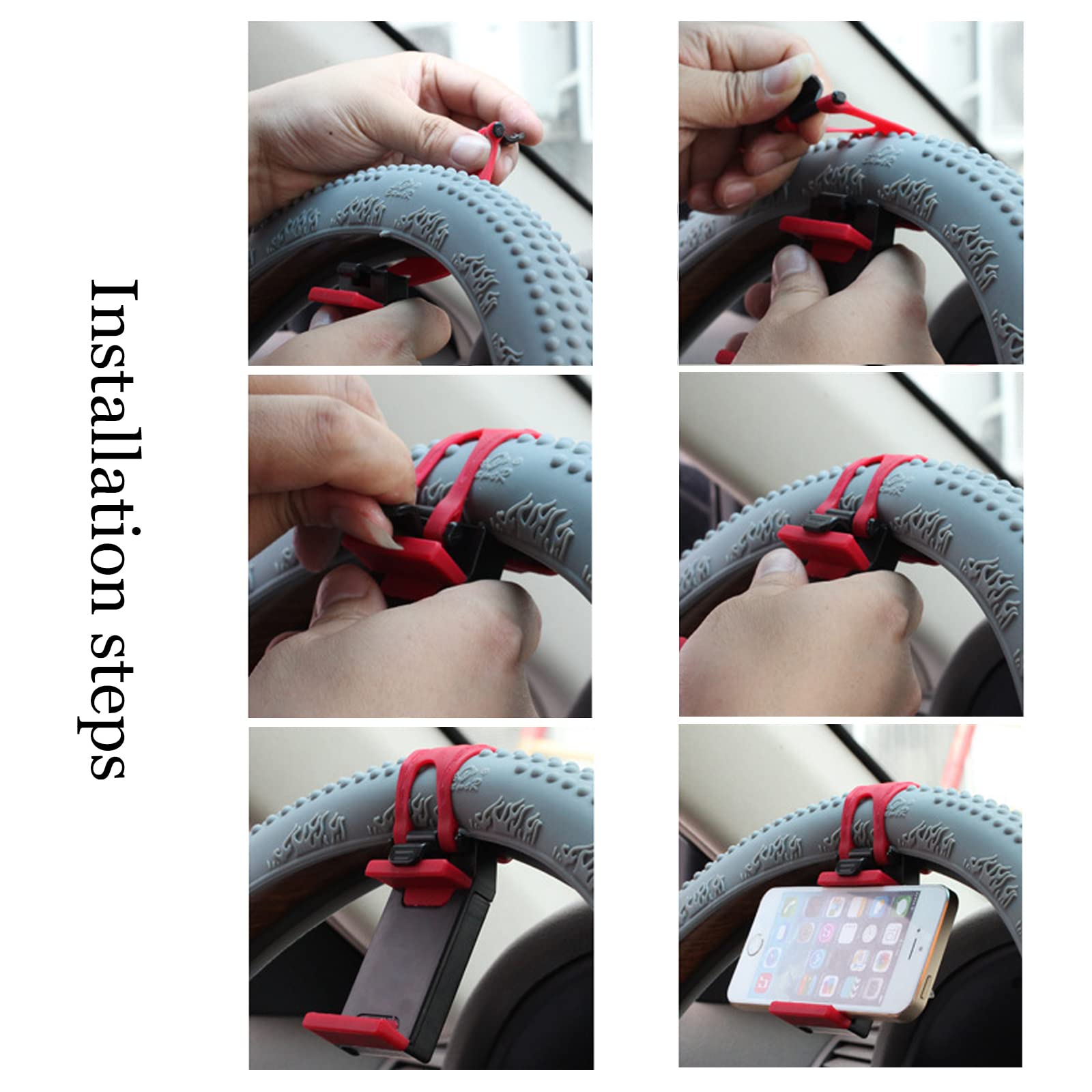 Installation steps