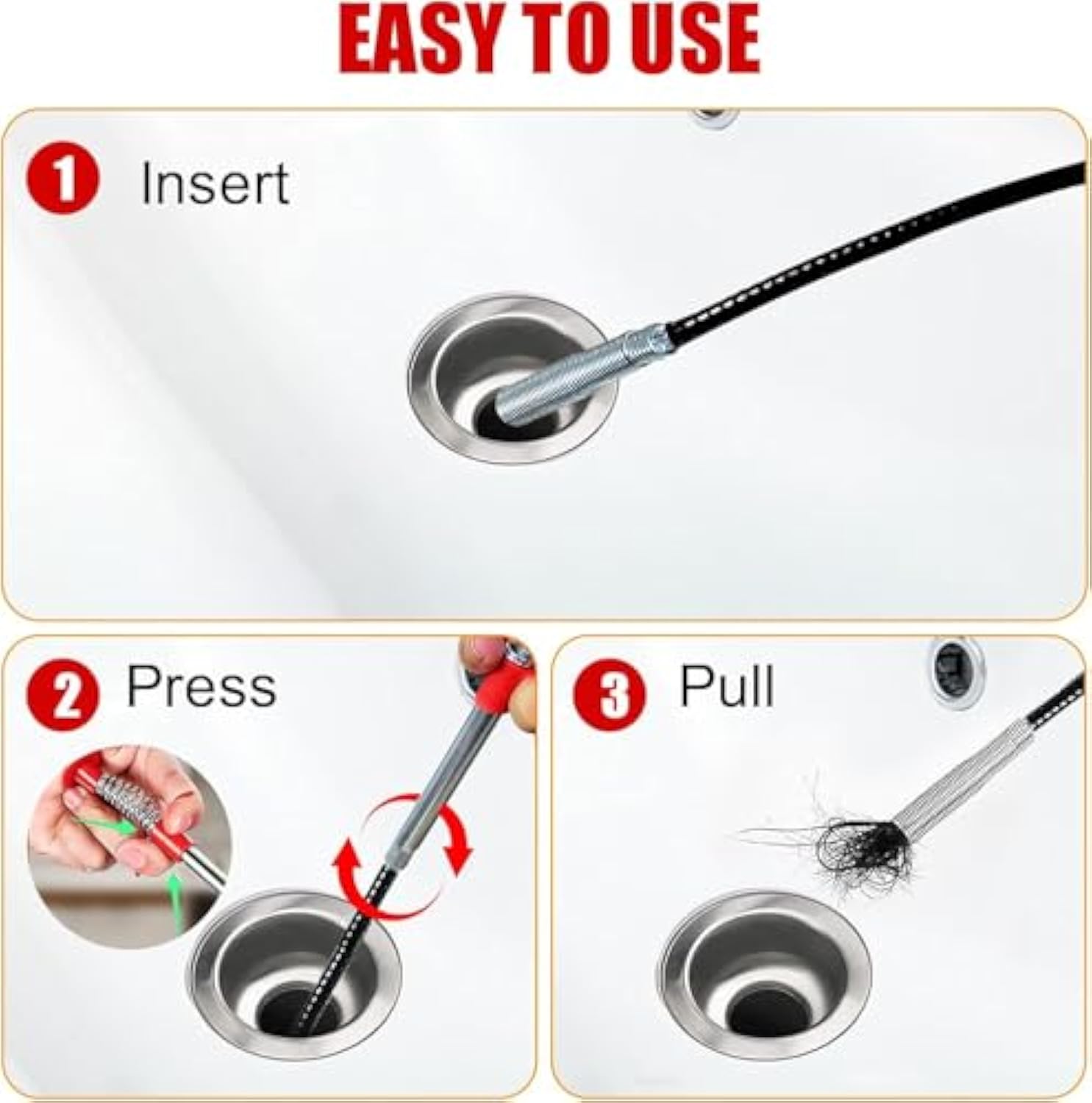 EASY TO USE

1 Insert

2 Press

3 Pull