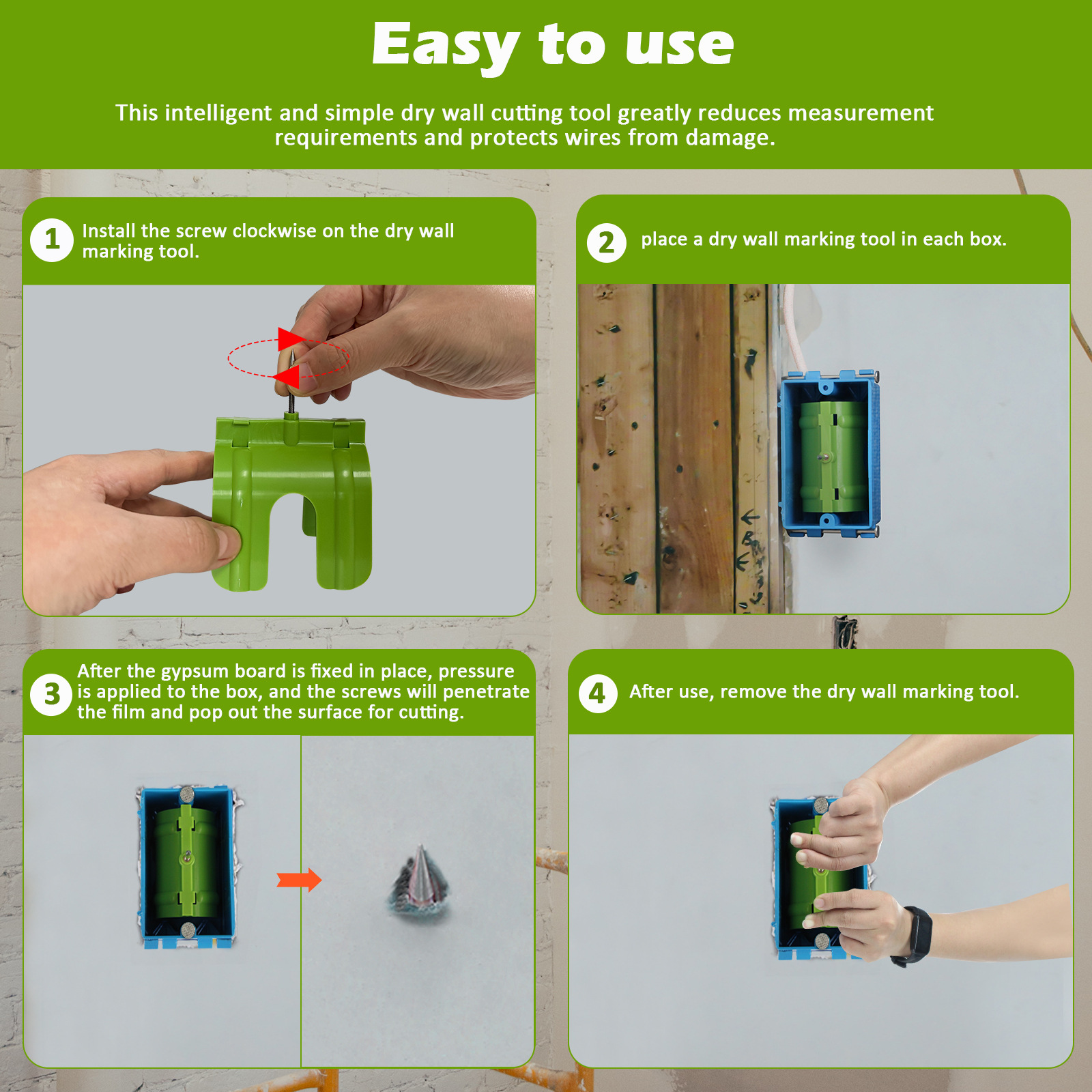 Easy to use

This intelligent and simple dry wall cutting tool greatly reduces measurement requirements and protects wires from damage.

1 Install the screw clockwise on the dry wall marking tool.

2 place a dry wall marking tool in each box.

3 After the gypsum board is fixed in place, pressure is applied to the box, and the screws will penetrate the film and pop out the surface for cutting.

4 After use, remove the dry wall marking tool.