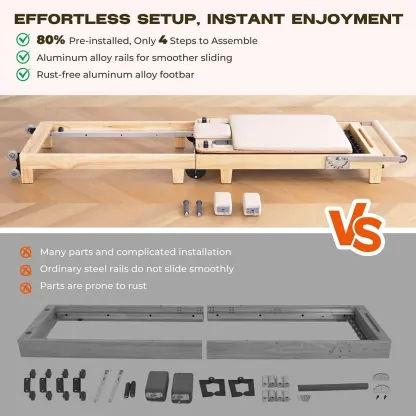 EFFORTLESS SETUP, INSTANT ENJOYMENT

80% Pre-installed, Only 4 Steps to Assemble

Aluminum alloy rails for smoother sliding

Rust-free aluminum alloy footbar

VS

Many parts and complicated installation

Ordinary steel rails do not slide smoothly

Parts are prone to rust