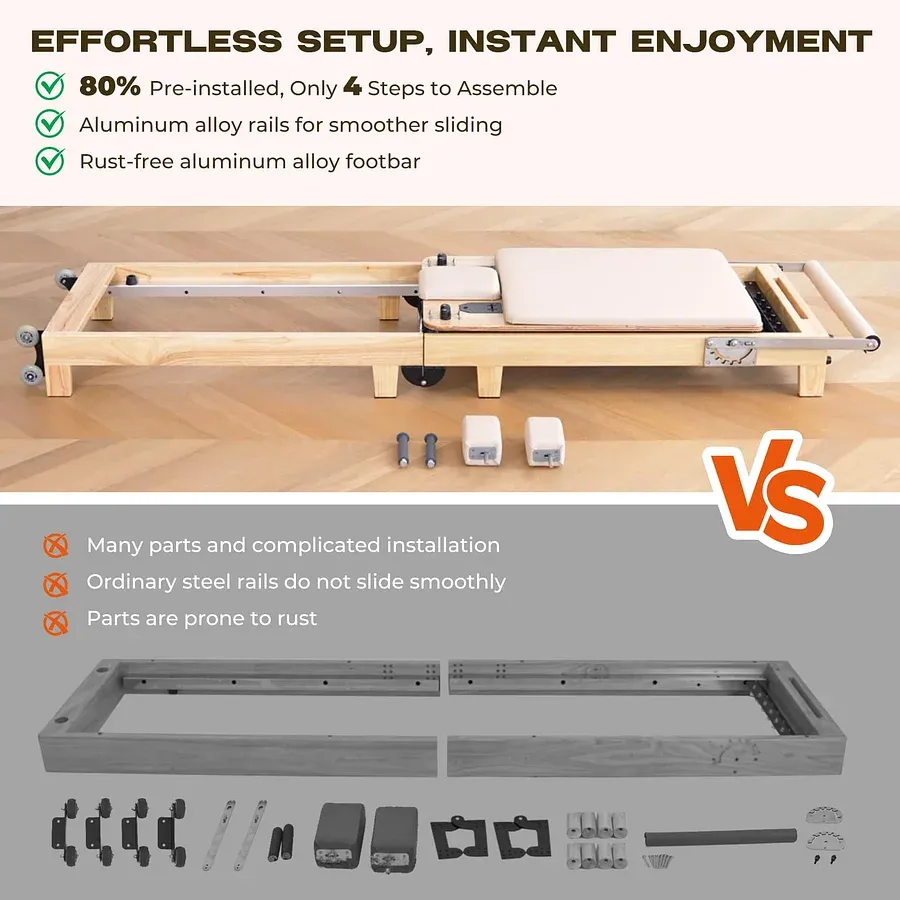 EFFORTLESS SETUP, INSTANT ENJOYMENT

80% Pre-installed, Only 4 Steps to Assemble

Aluminum alloy rails for smoother sliding

Rust-free aluminum alloy footbar

VS

Many parts and complicated installation

Ordinary steel rails do not slide smoothly

Parts are prone to rust