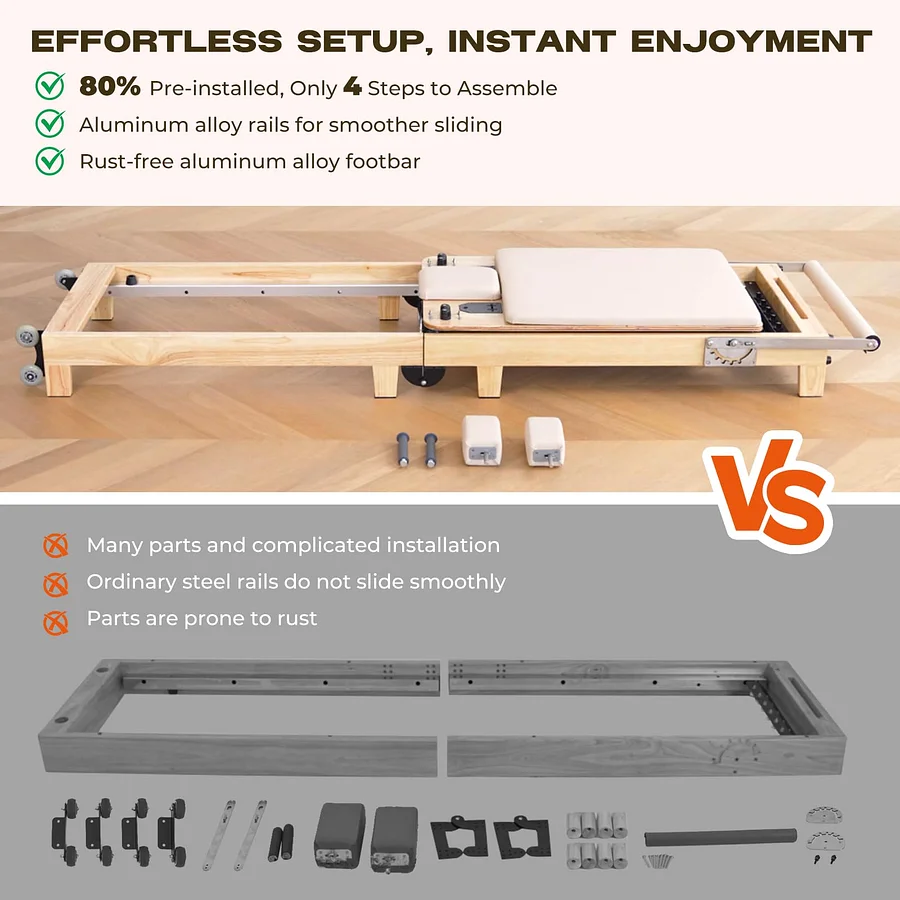 EFFORTLESS SETUP, INSTANT ENJOYMENT

80% Pre-installed, Only 4 Steps to Assemble

Aluminum alloy rails for smoother sliding

Rust-free aluminum alloy footbar

VS

Many parts and complicated installation

Ordinary steel rails do not slide smoothly

Parts are prone to rust