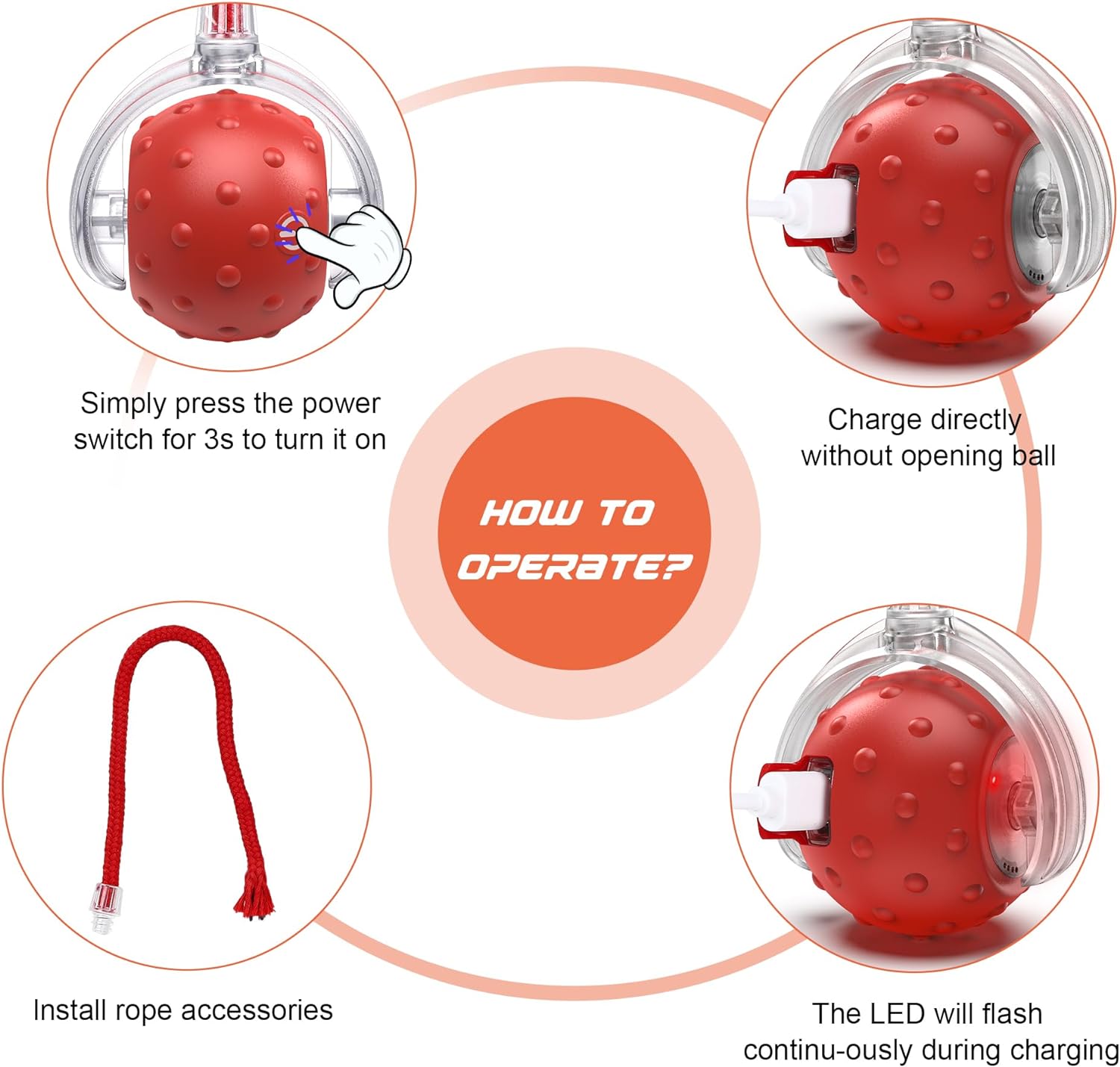 Simply press the power switch for 3s to turn it on

Charge directly without opening ball

HOW TO OPERATE?

Install rope accessories

The LED will flash continu-ously during charging