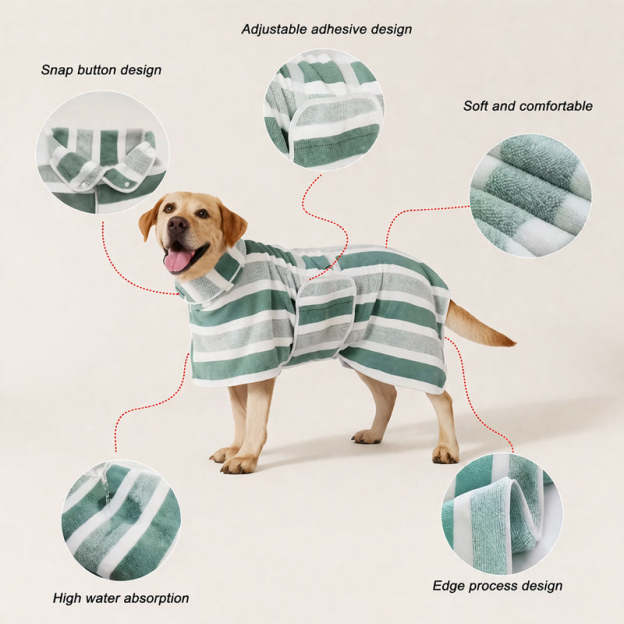 Adjustable adhesive design

Snap button design

Soft and comfortable

High water absorption

Edge process design