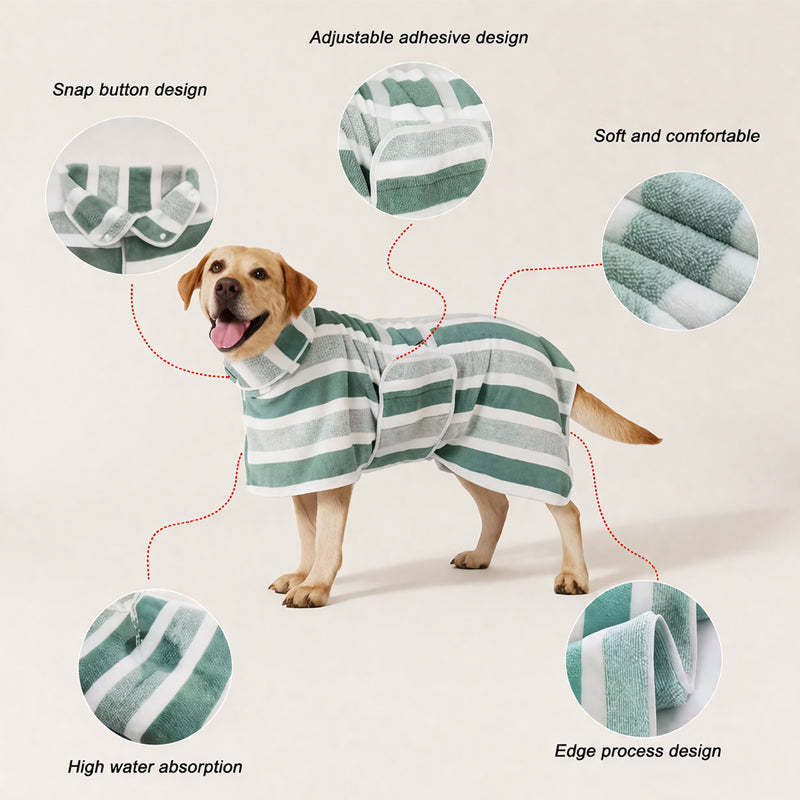 Adjustable adhesive design

Snap button design

Soft and comfortable

High water absorption

Edge process design