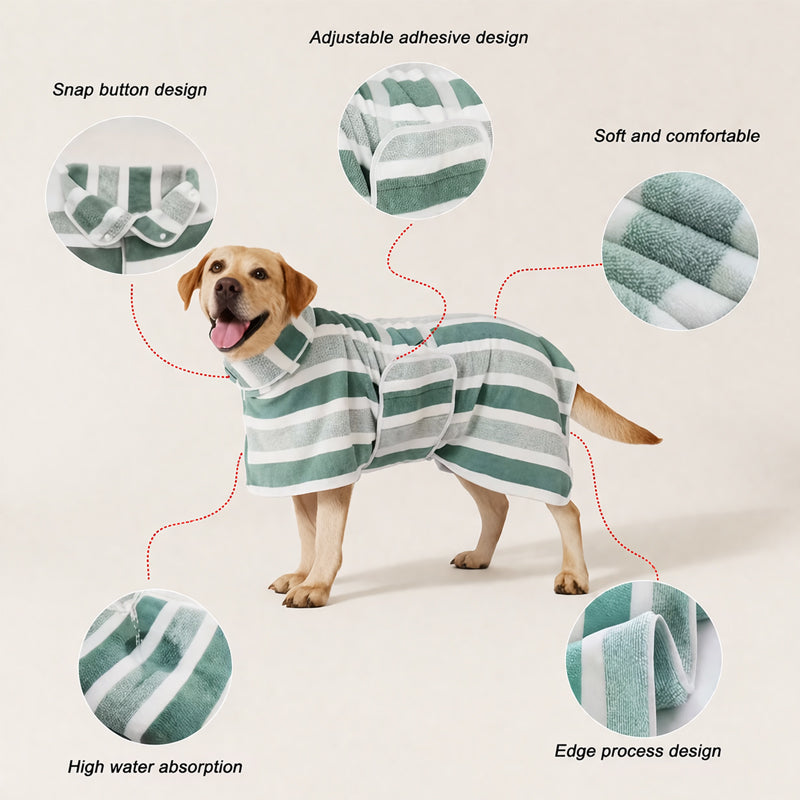 Adjustable adhesive design

Snap button design

Soft and comfortable

High water absorption

Edge process design