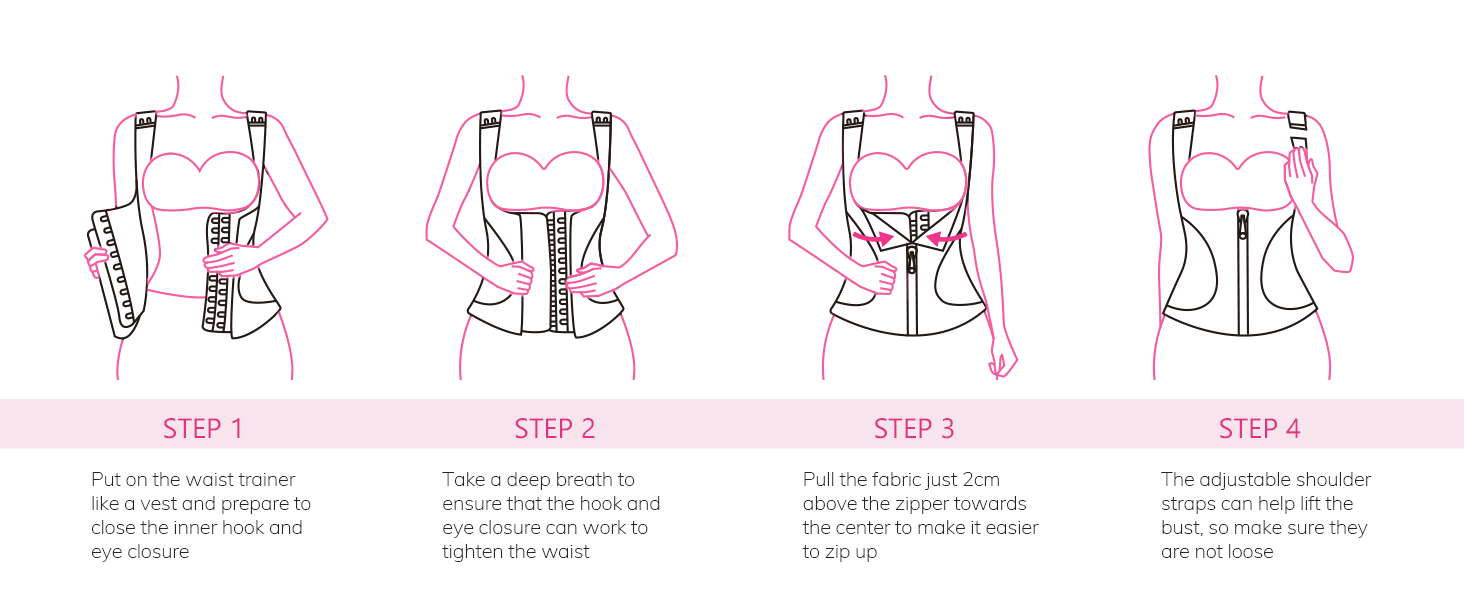 STEP 1

Put on the waist trainer like a vest and prepare to close the inner hook and eye closure

STEP 2

Take a deep breath to ensure that the hook and eye closure can work to tighten the waist

STEP 3

Pull the fabric just 2cm above the zipper towards the center to make it easier to zip up

STEP 4

The adjustable shoulder straps can help lift the bust, so make sure they are not loose