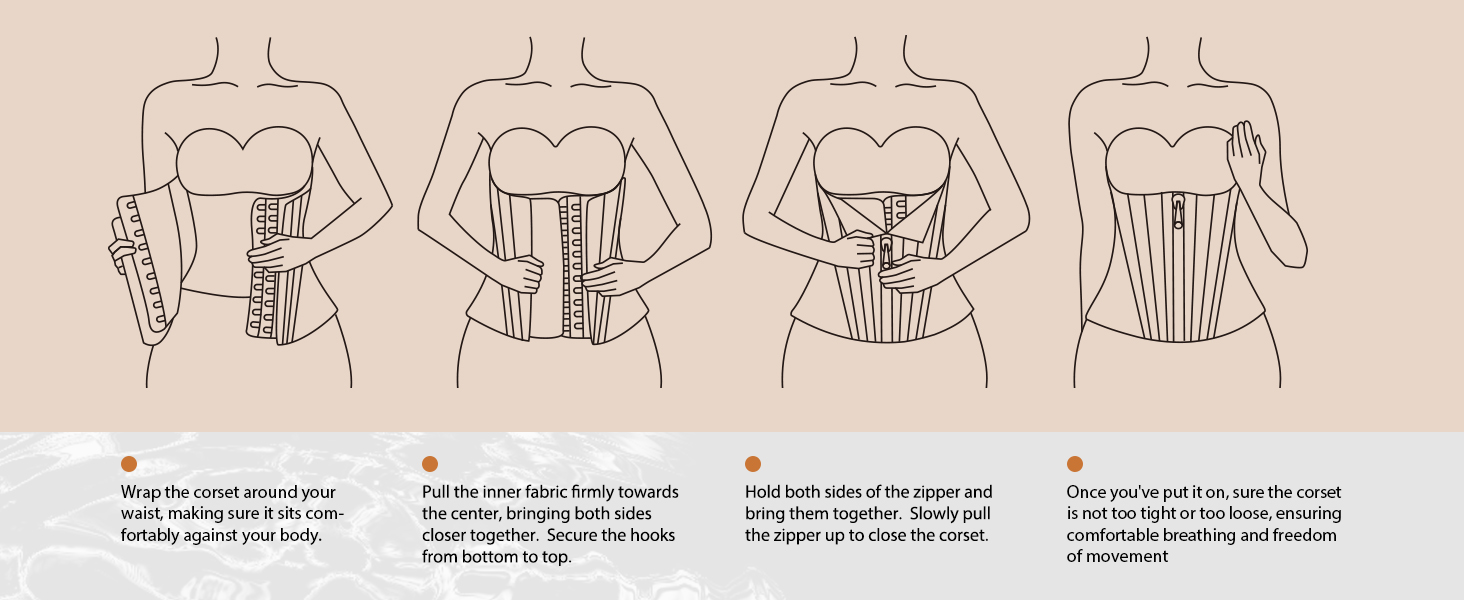 Wrap the corset around your waist, making sure it sits comfortably against your body.

Pull the inner fabric firmly towards the center, bringing both sides closer together. Secure the hooks from bottom to top.

Hold both sides of the zipper and bring them together. Slowly pull the zipper up to close the corset.

Once you've put it on, sure the corset is not too tight or too loose, ensuring comfortable breathing and freedom of movement