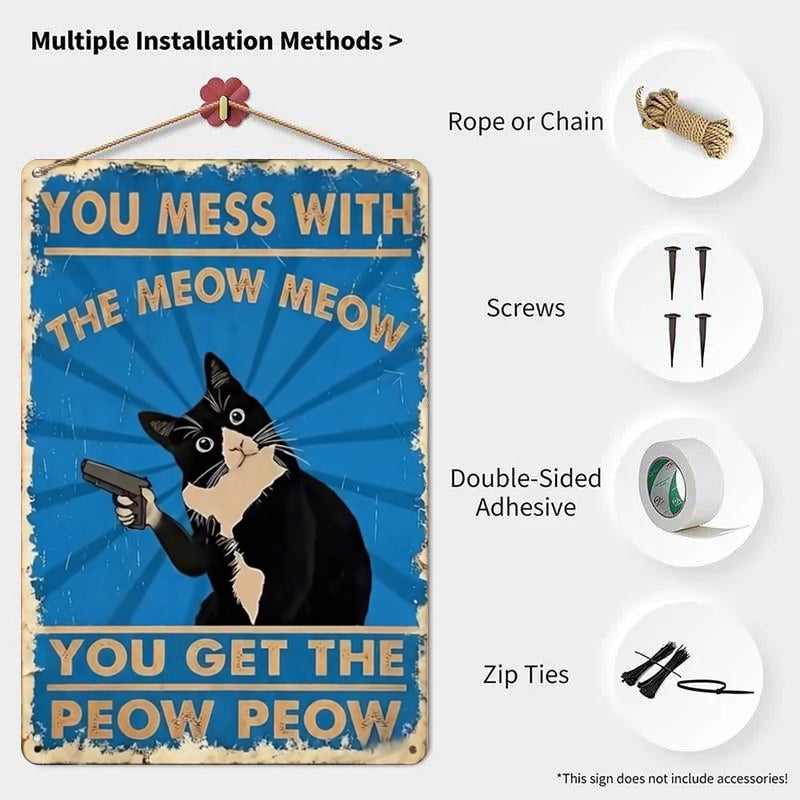 Multiple Installation Methods >

YOU MESS WITH
THE MEOW MEOW
YOU GET THE
PEOW PEOW

Rope or Chain

Screws

Double-Sided Adhesive

Zip Ties

*This sign does not include accessories!