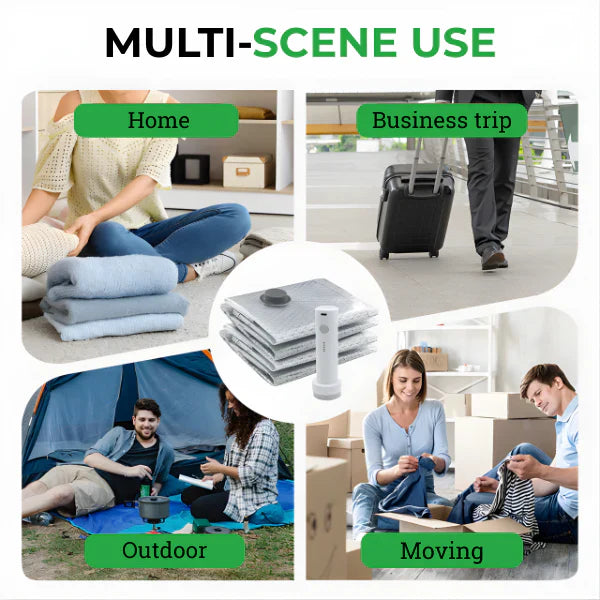 MULTI-SCENE USE

Home

Business trip

Outdoor

Moving