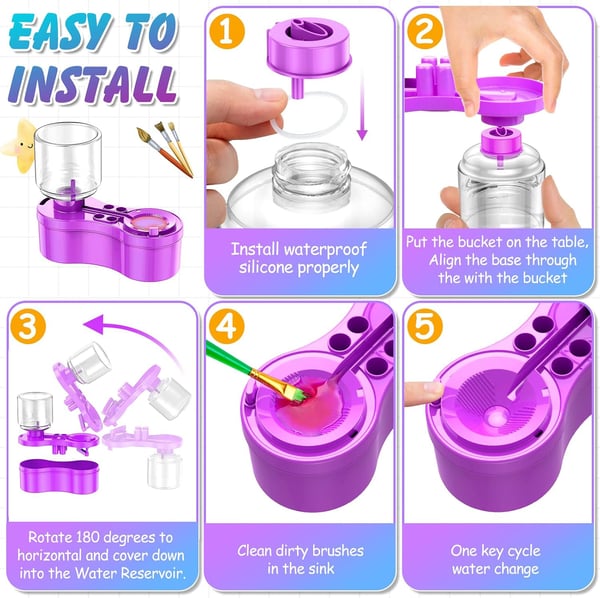 EASY TO INSTALL

1

Install waterproof silicone properly

2

Put the bucket on the table, Align the base through the with the bucket

3

Rotate 180 degrees to horizontal and cover down into the Water Reservoir.

4

Clean dirty brushes in the sink

5

One key cycle water change