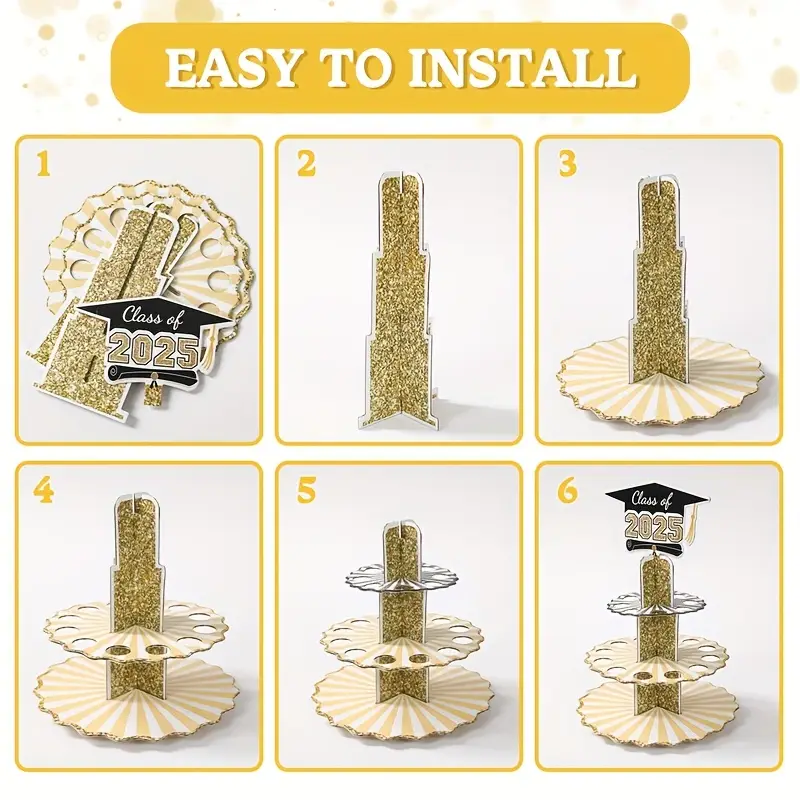 EASY TO INSTALL

1

Class of
2025

2

3

4

5

6

Class of
2025