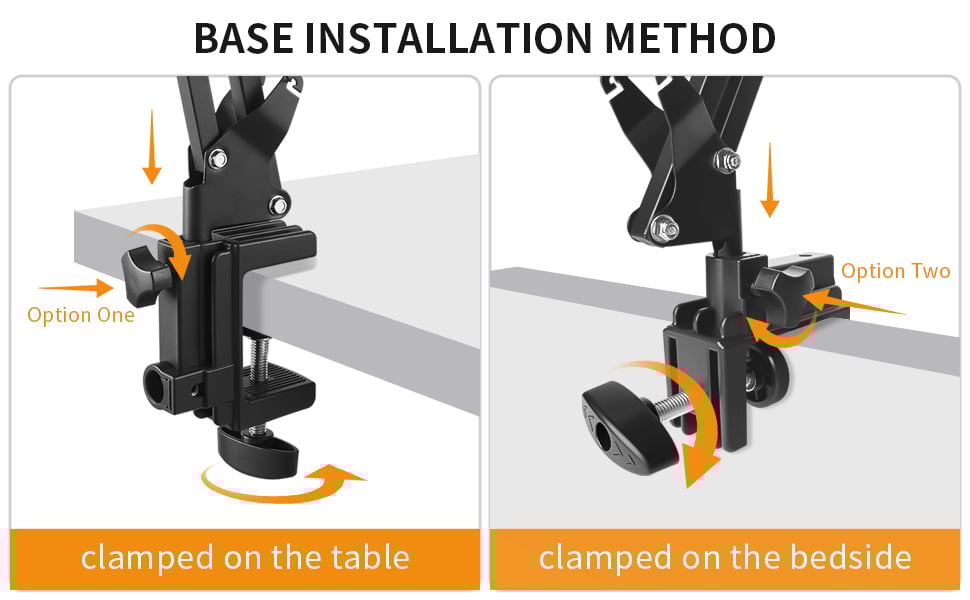 BASE INSTALLATION METHOD

Option One

clamped on the table

Option Two

clamped on the bedside