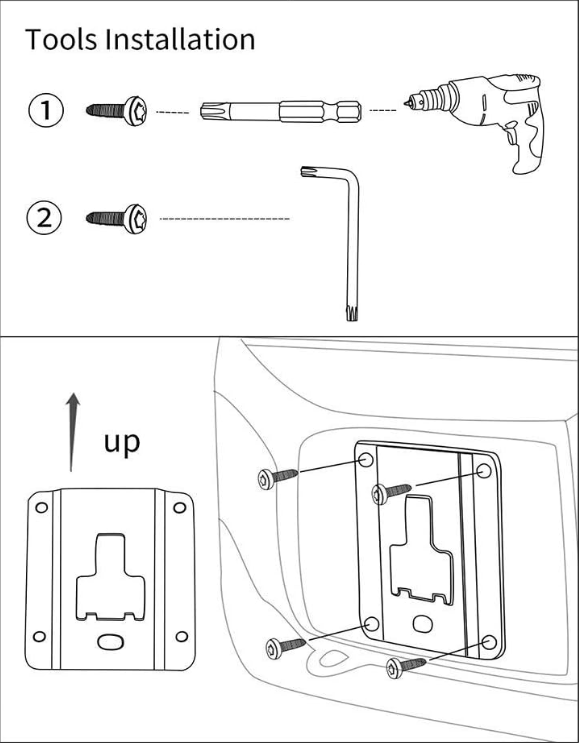 Tools Installation

1

2

up