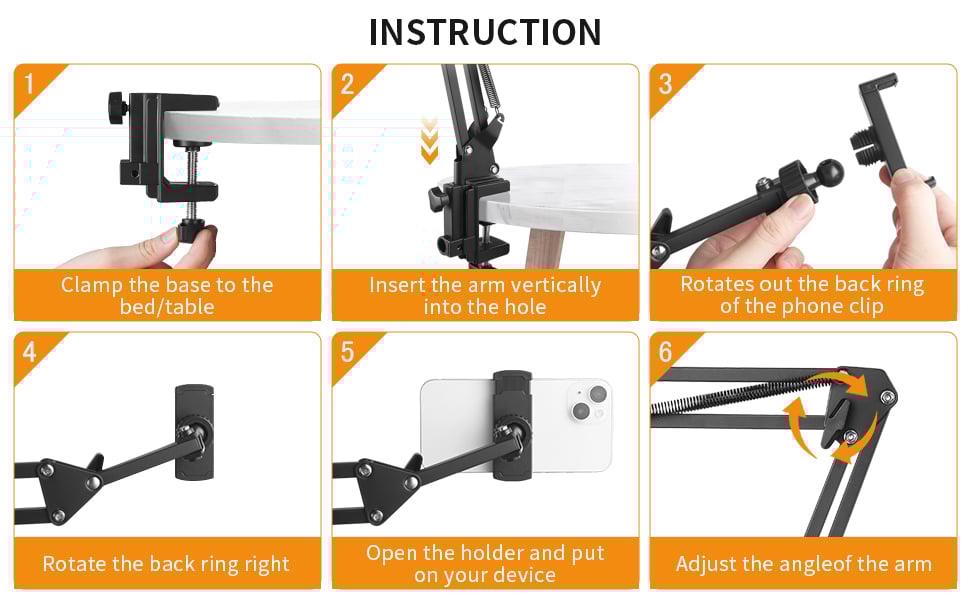 INSTRUCTION

1
Clamp the base to the bed/table

2
Insert the arm vertically into the hole

3
Rotates out the back ring of the phone clip

4
Rotate the back ring right

5
Open the holder and put on your device

6
Adjust the angleof the arm