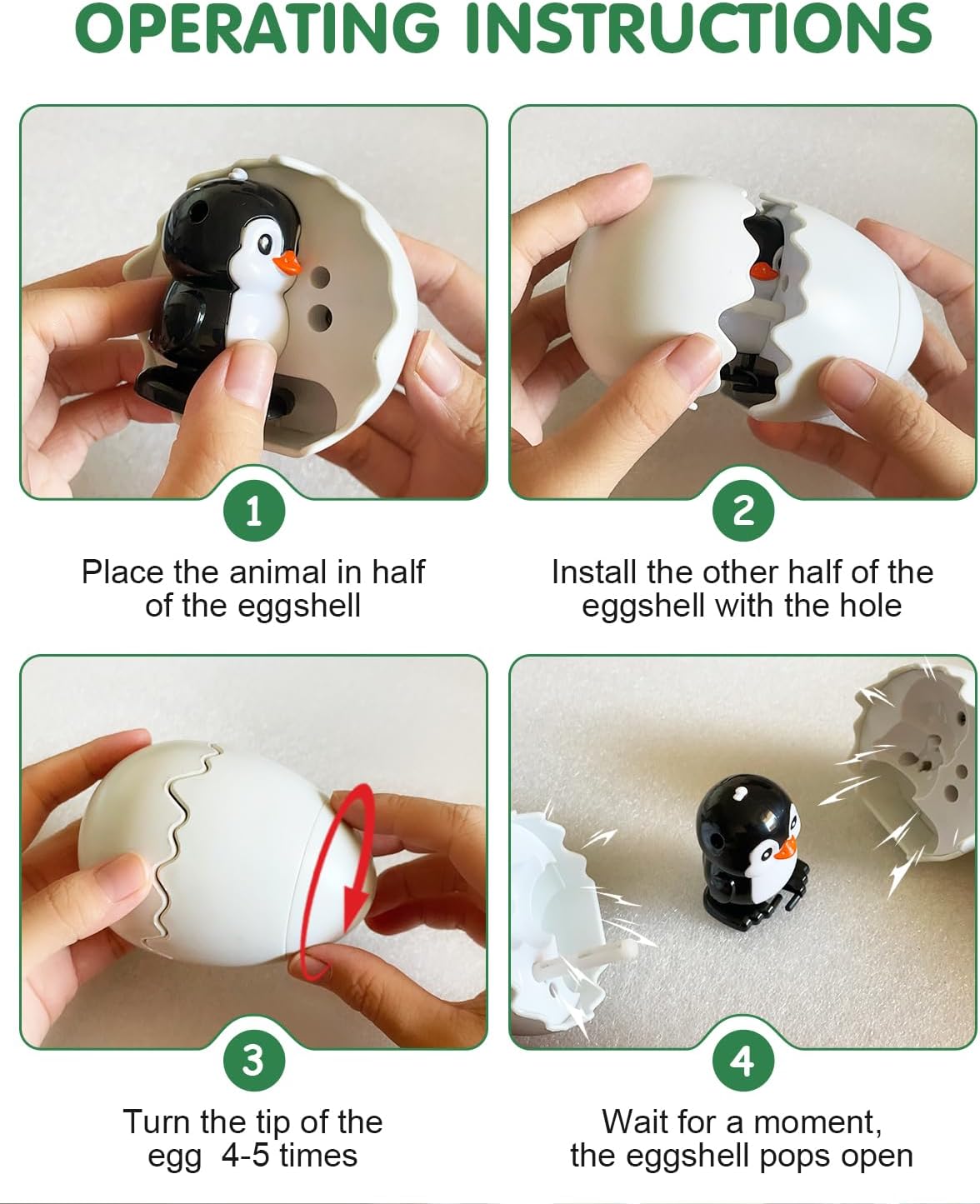 OPERATING INSTRUCTIONS

1

Place the animal in half of the eggshell

2

Install the other half of the eggshell with the hole

3

Turn the tip of the egg 4-5 times

4

Wait for a moment, the eggshell pops open