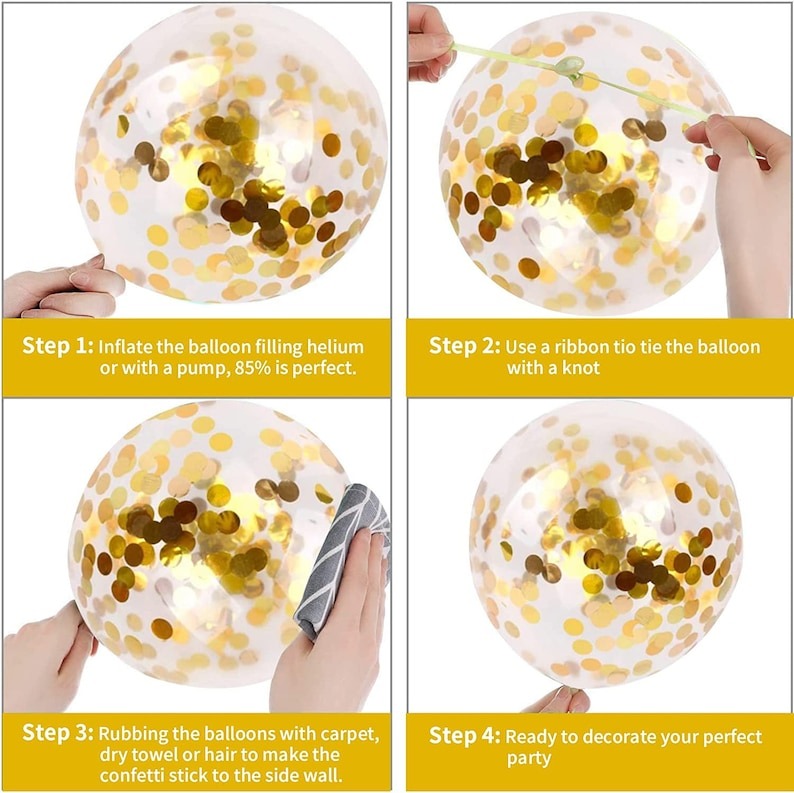 Step 1: Inflate the balloon filling helium or with a pump, 85% is perfect.

Step 2: Use a ribbon tio tie the balloon with a knot

Step 3: Rubbing the balloons with carpet, dry towel or hair to make the confetti stick to the side wall.

Step 4: Ready to decorate your perfect party