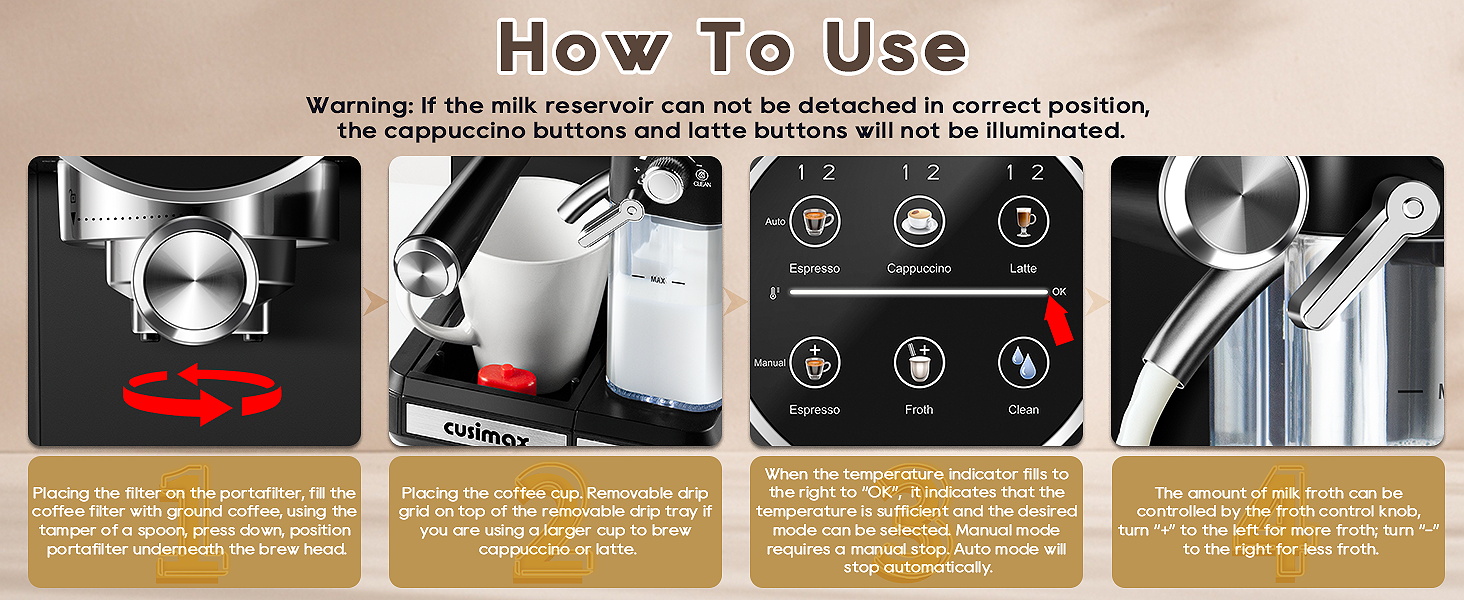 How To Use

Warning: If the milk reservoir can not be detached in correct position, the cappuccino buttons and latte buttons will not be illuminated.

MAX

CLEAN

cusimax

1 2 1 2 1 2

Auto

Espresso

Cappuccino

Latte

OK

Manual

Espresso

Froth

Clean

1

Placing the filter on the portafilter, fill the coffee filter with ground coffee, using the tamper of a spoon, press down, position portafilter underneath the brew head.

2

Placing the coffee cup. Removable drip grid on top of the removable drip tray if you are using a larger cup to brew cappuccino or latte.

3

When the temperature indicator fills to the right to "OK", it indicates that the temperature is sufficient and the desired mode can be selected. Manual mode requires a manual stop. Auto mode will stop automatically.

4

The amount of milk froth can be controlled by the froth control knob, turn "+" to the left for more froth; turn "–" to the right for less froth.