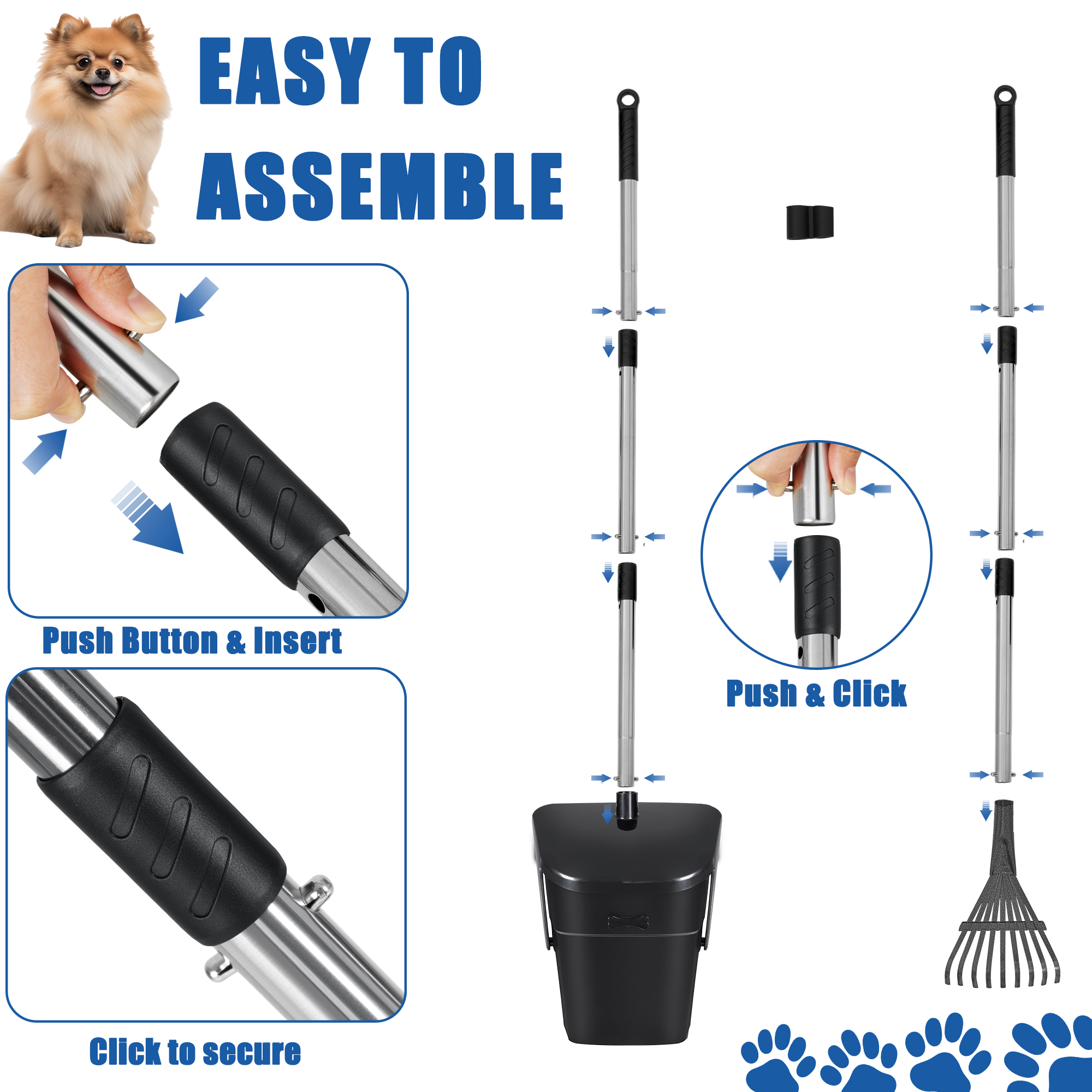 EASY TO ASSEMBLE

Push Button & Insert

Click to secure

Push & Click