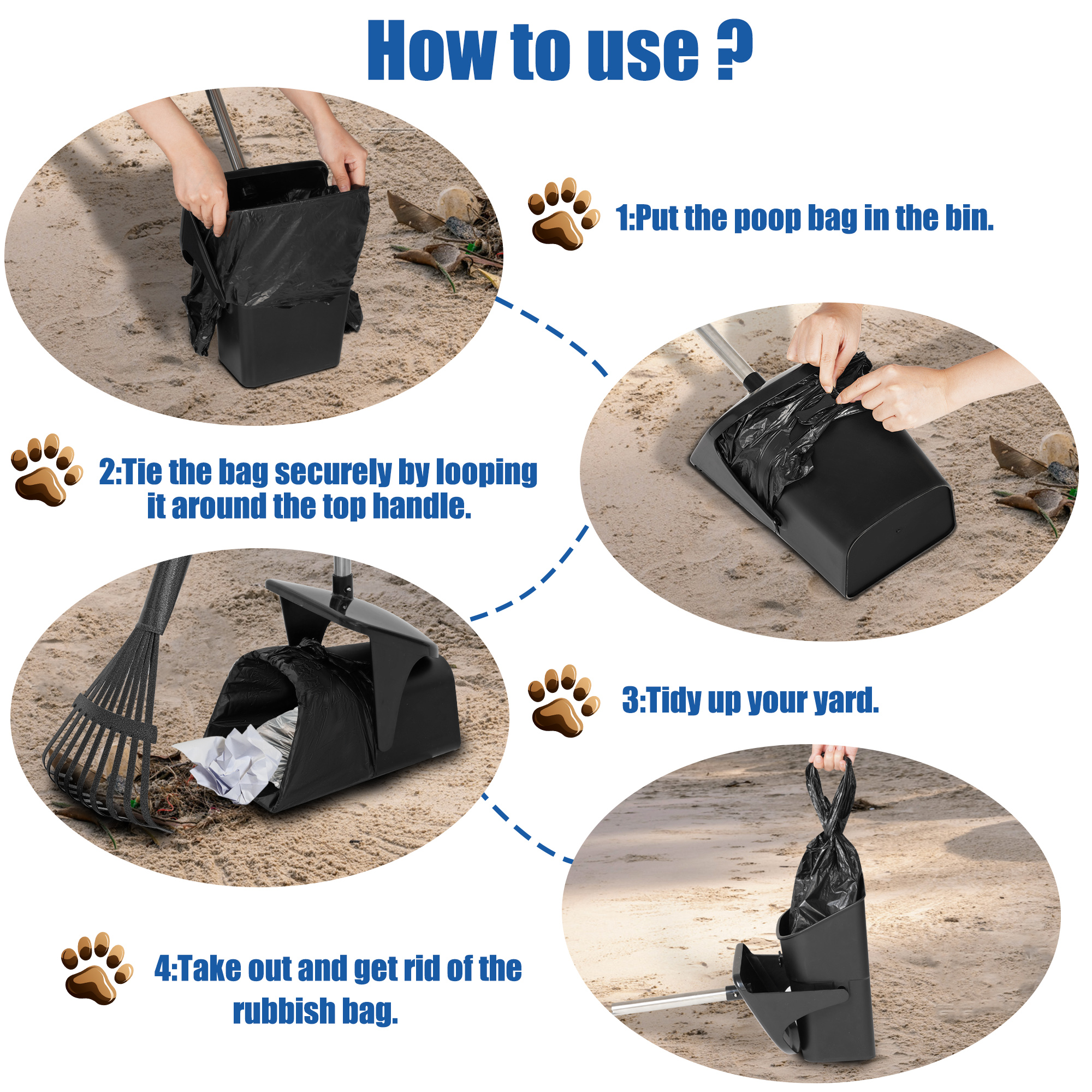 How to use ?

1:Put the poop bag in the bin.

2:Tie the bag securely by looping it around the top handle.

3:Tidy up your yard.

4:Take out and get rid of the rubbish bag.