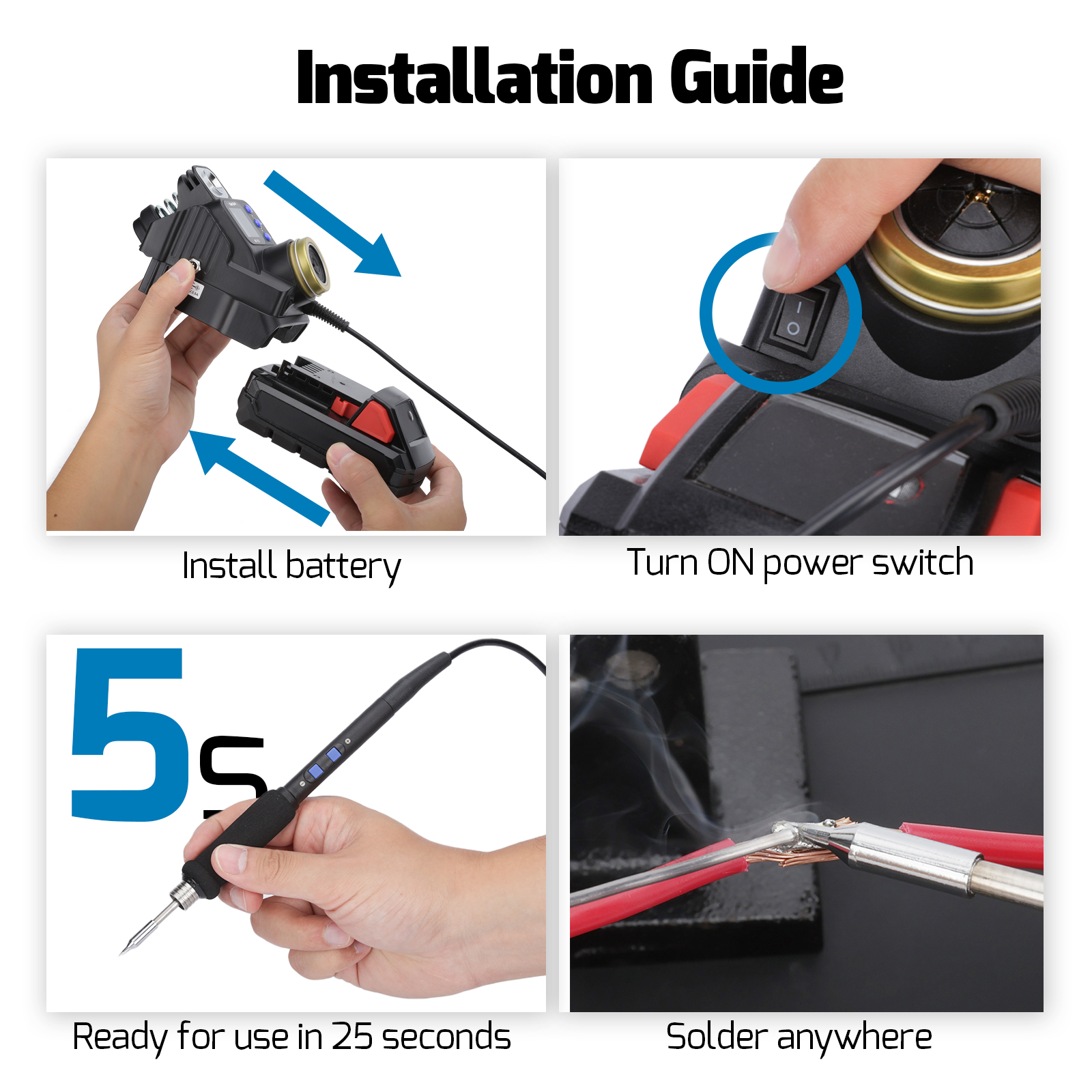 Installation Guide

Install battery

Turn ON power switch

5s

Ready for use in 25 seconds

Solder anywhere