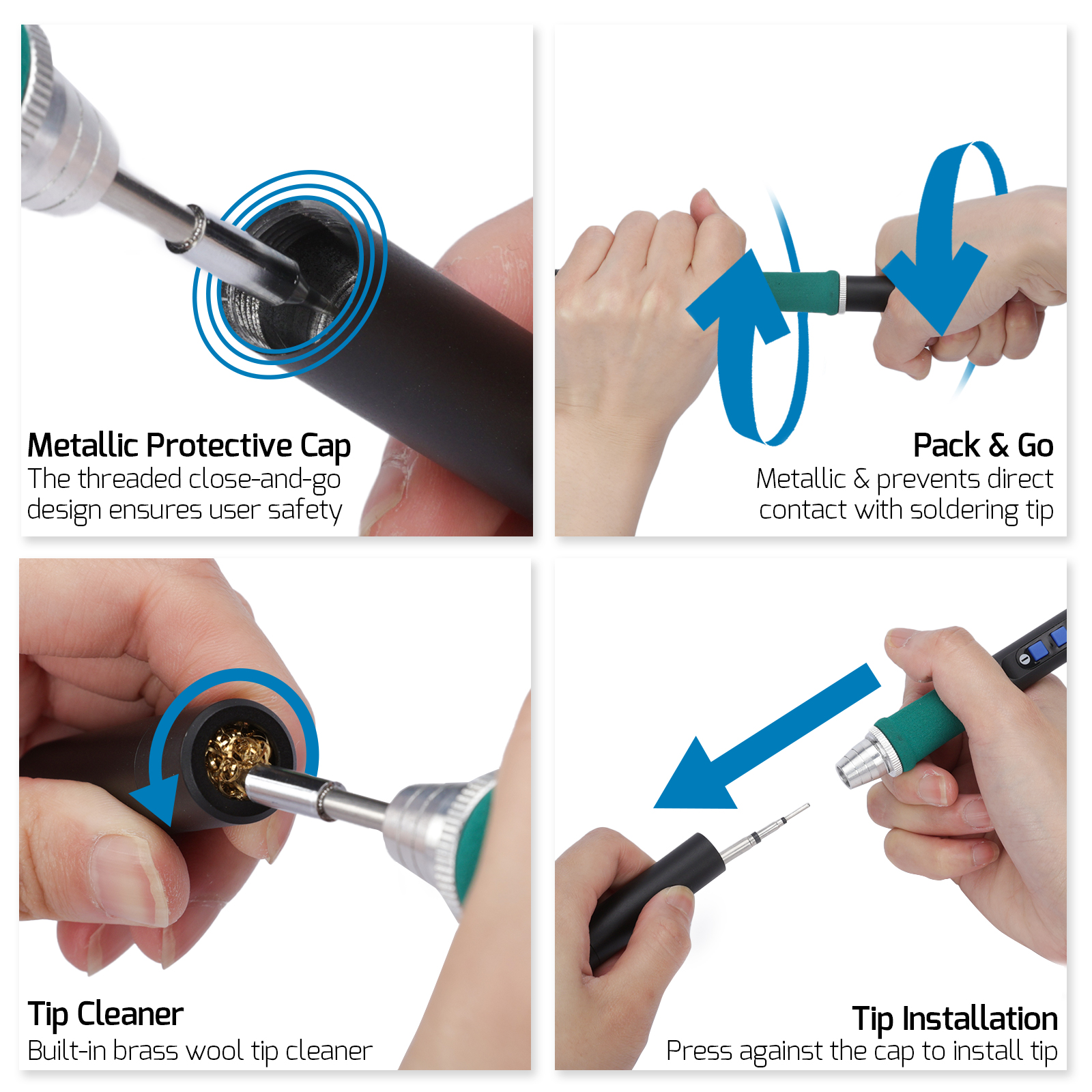 Metallic Protective Cap
The threaded close-and-go design ensures user safety

Pack & Go
Metallic & prevents direct contact with soldering tip

Tip Cleaner
Built-in brass wool tip cleaner

Tip Installation
Press against the cap to install tip