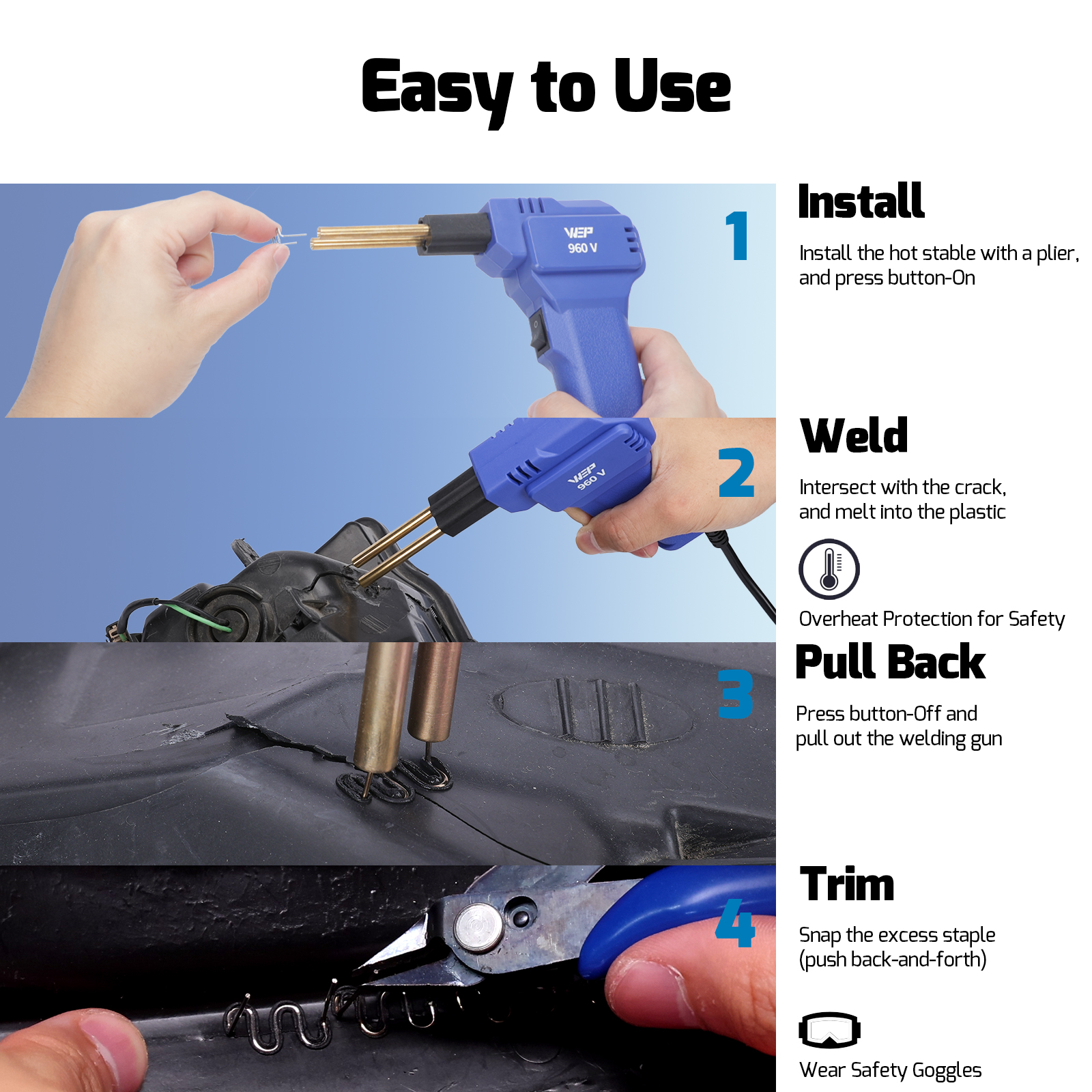 Easy to Use

WEP
960 V

1

Install

Install the hot stable with a plier, and press button-On

WEP
960 V

2

Weld

Intersect with the crack, and melt into the plastic

Overheat Protection for Safety

3

Pull Back

Press button-Off and pull out the welding gun

4

Trim

Snap the excess staple (push back-and-forth)

Wear Safety Goggles